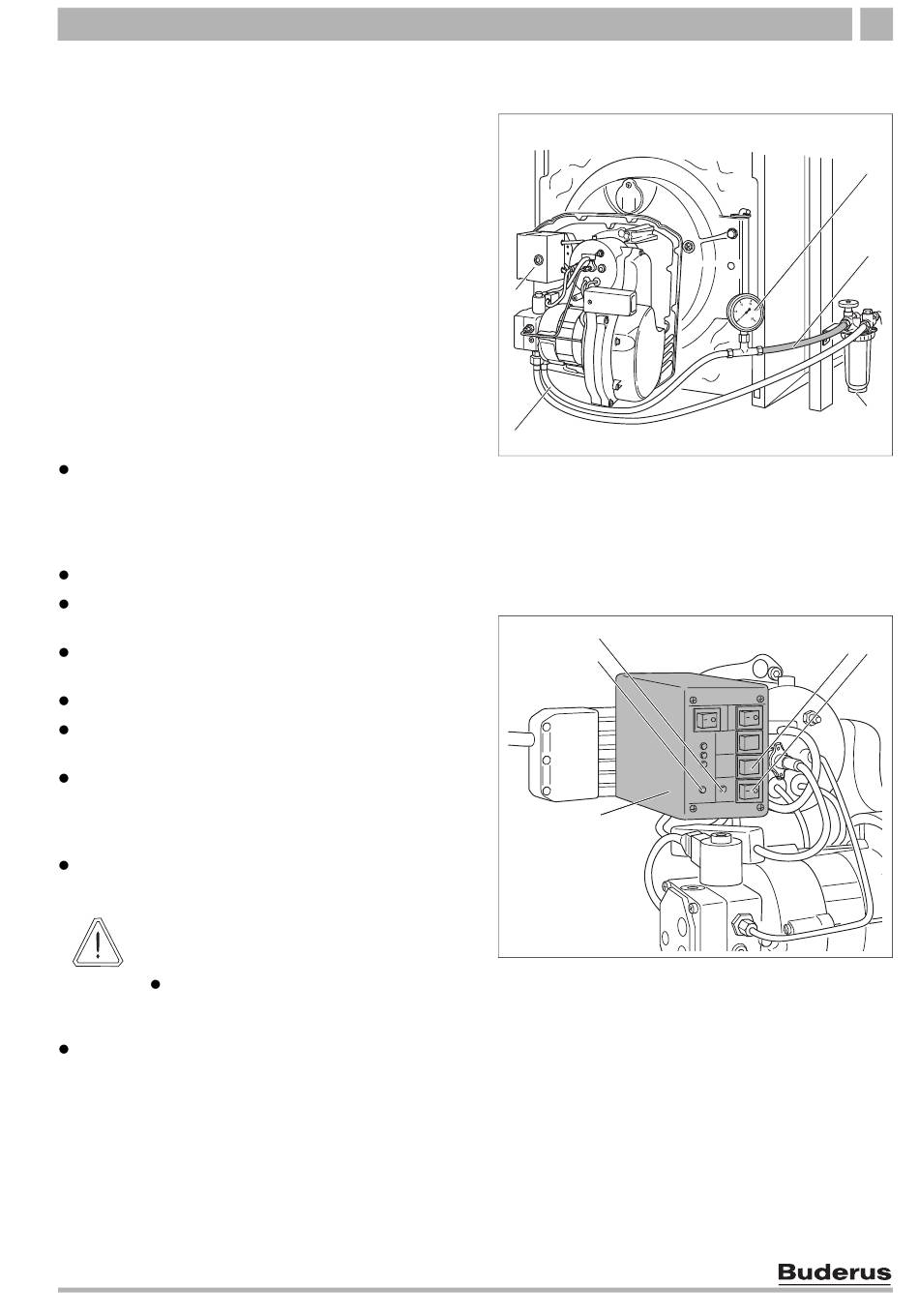 Buderus