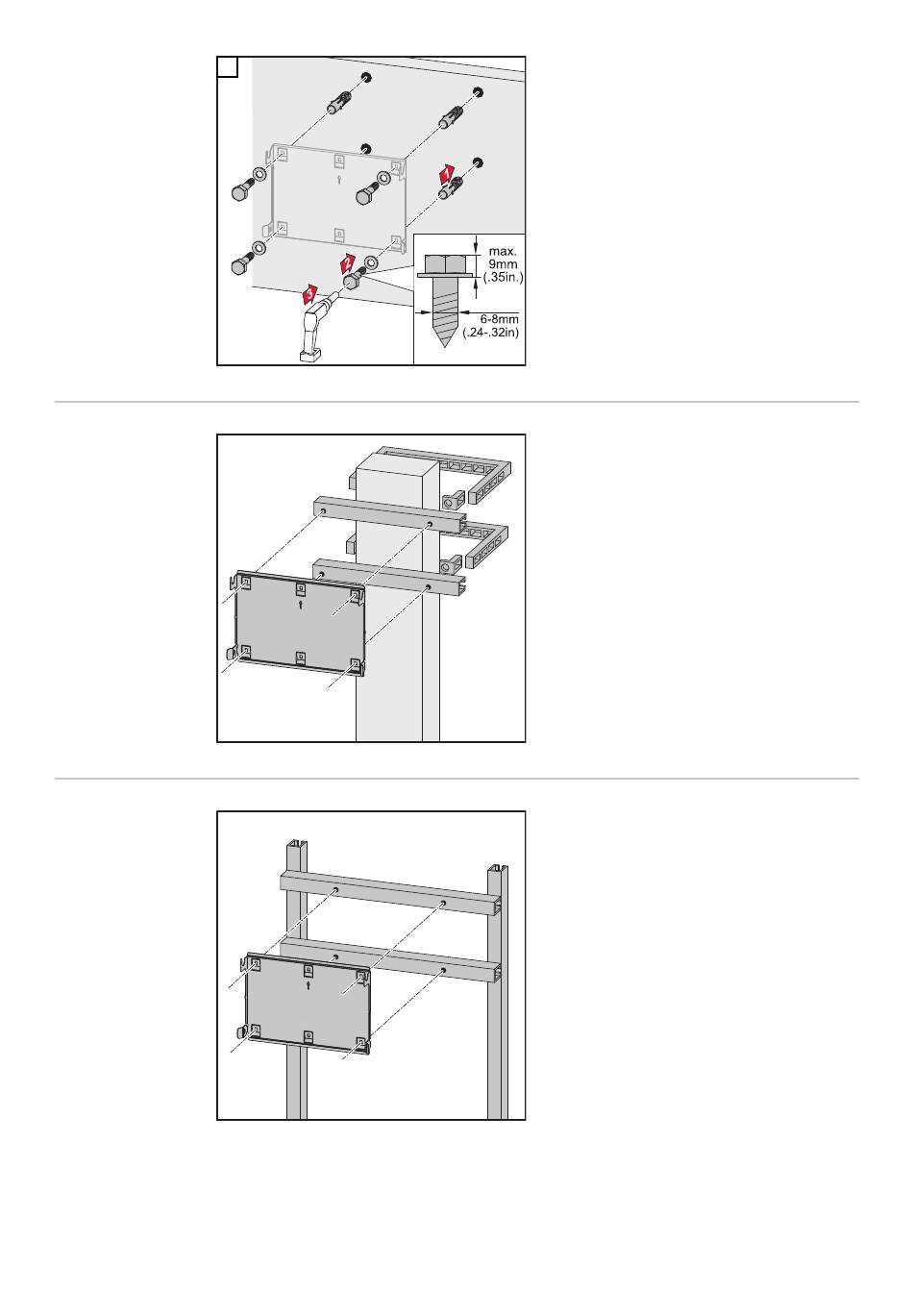 1

2

3

max.
9mm
(.35in.)

6-8mm
(.24-.32in)