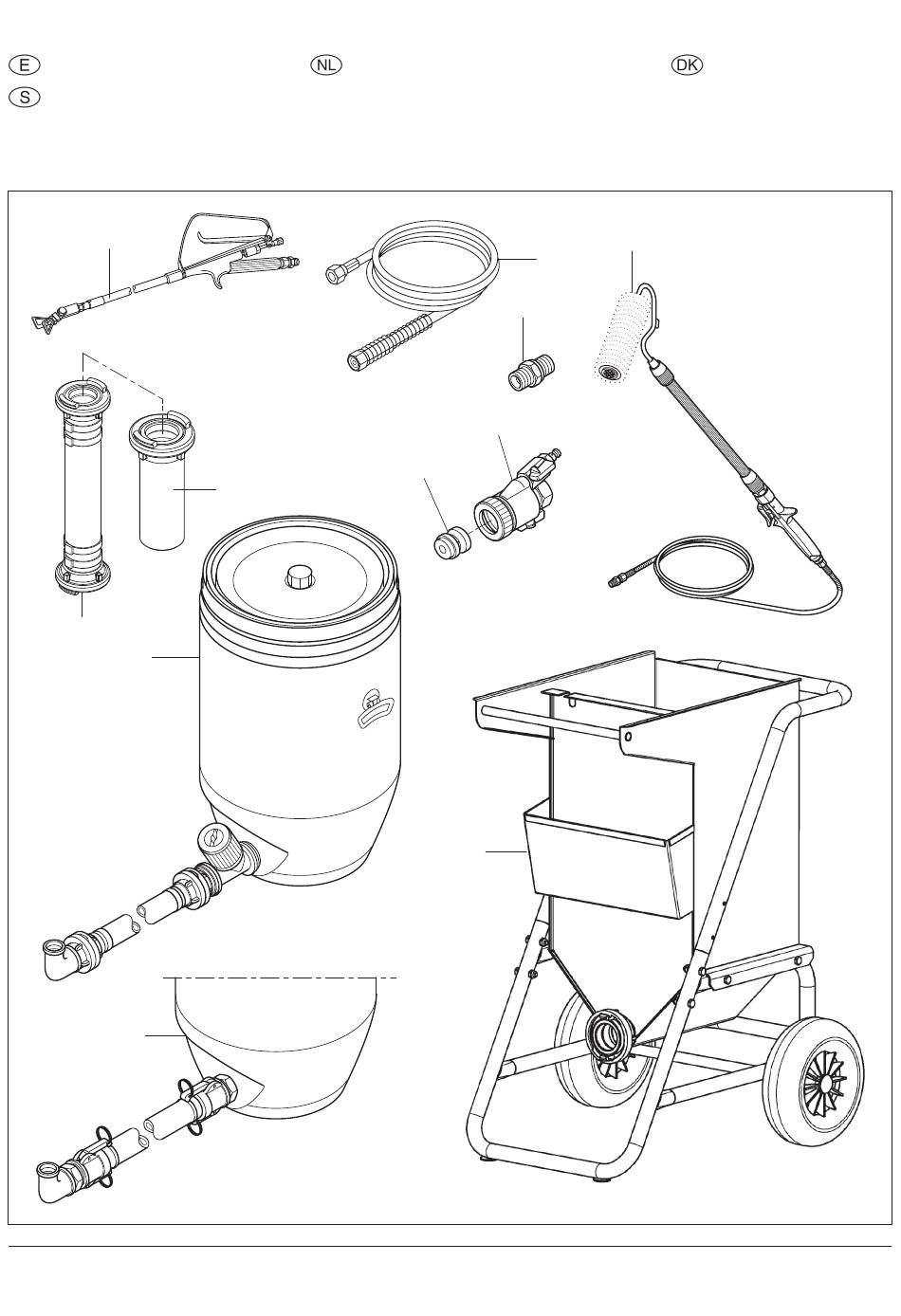 E
NL
DK
S