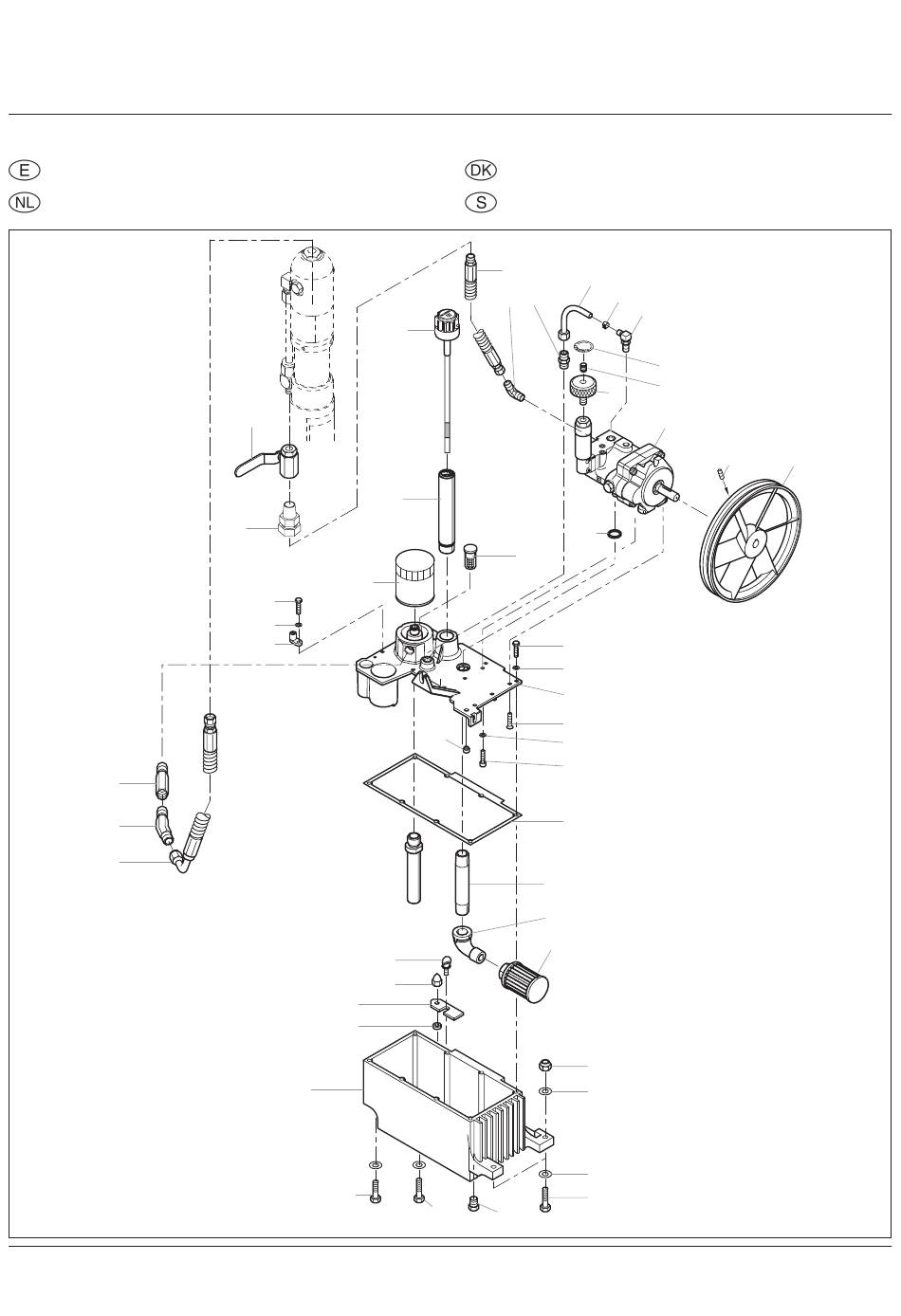 E
DK
NL
S