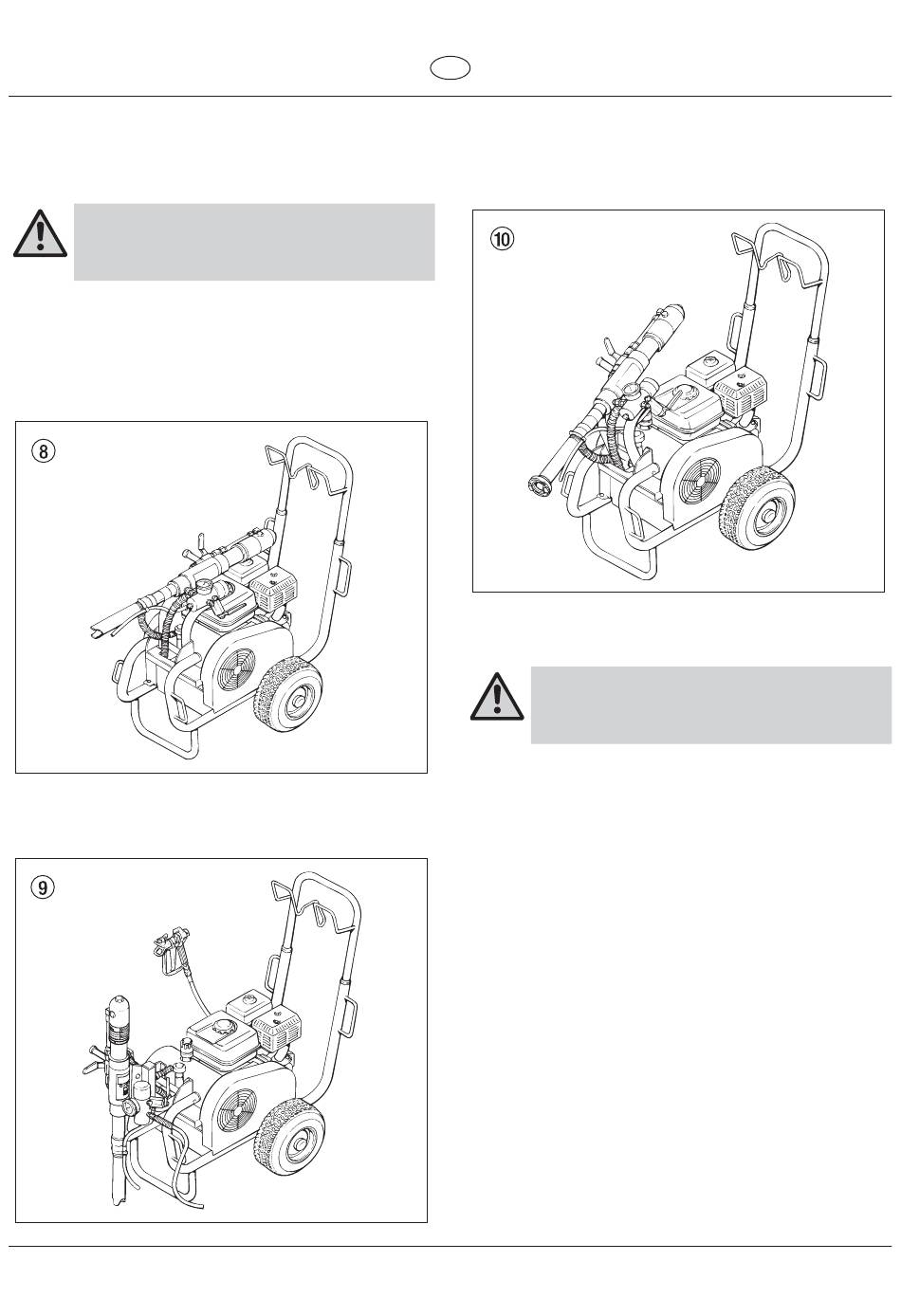 8

9

10