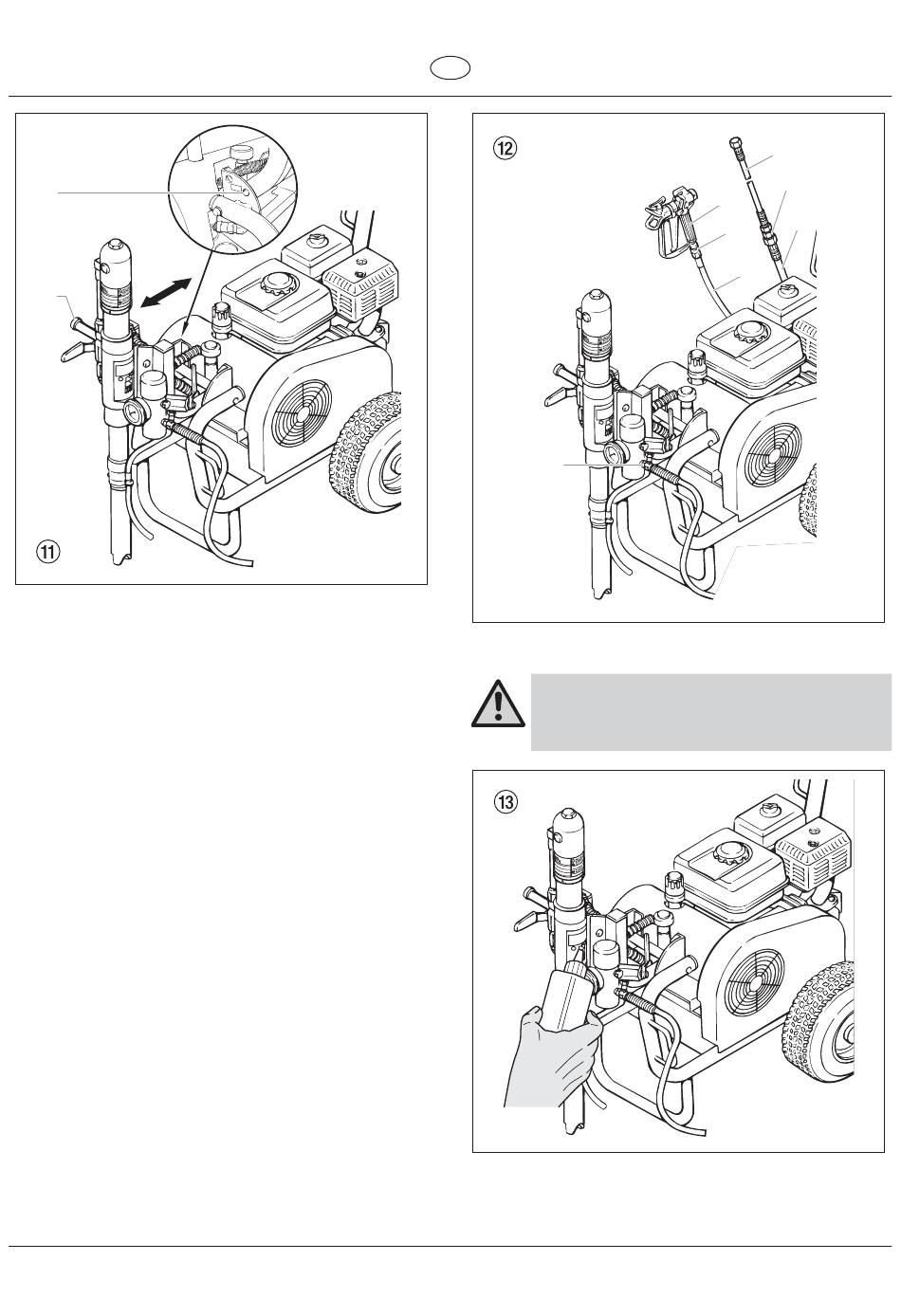 ⑪

⑫

⑬