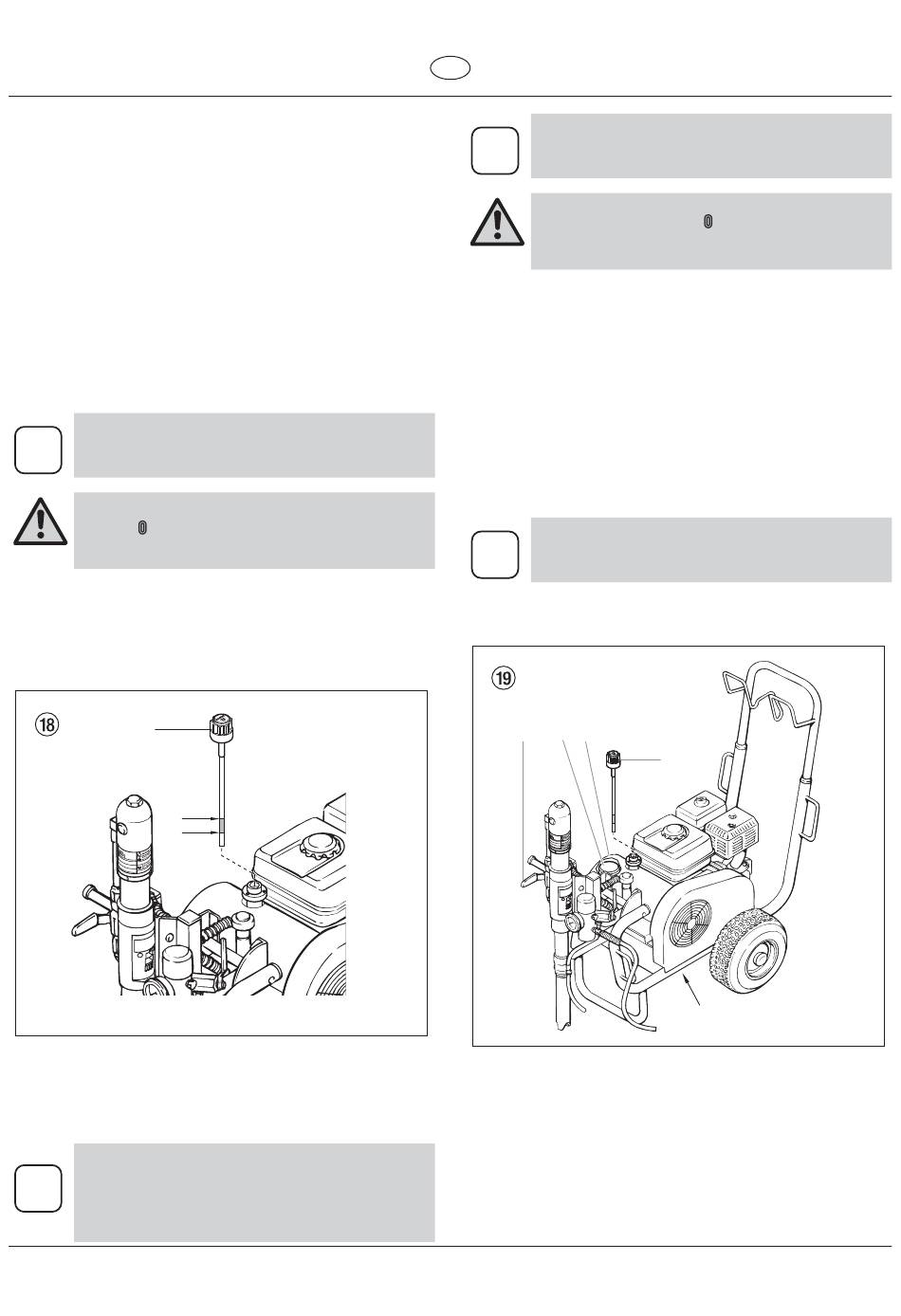 0

0

⑱

⑲