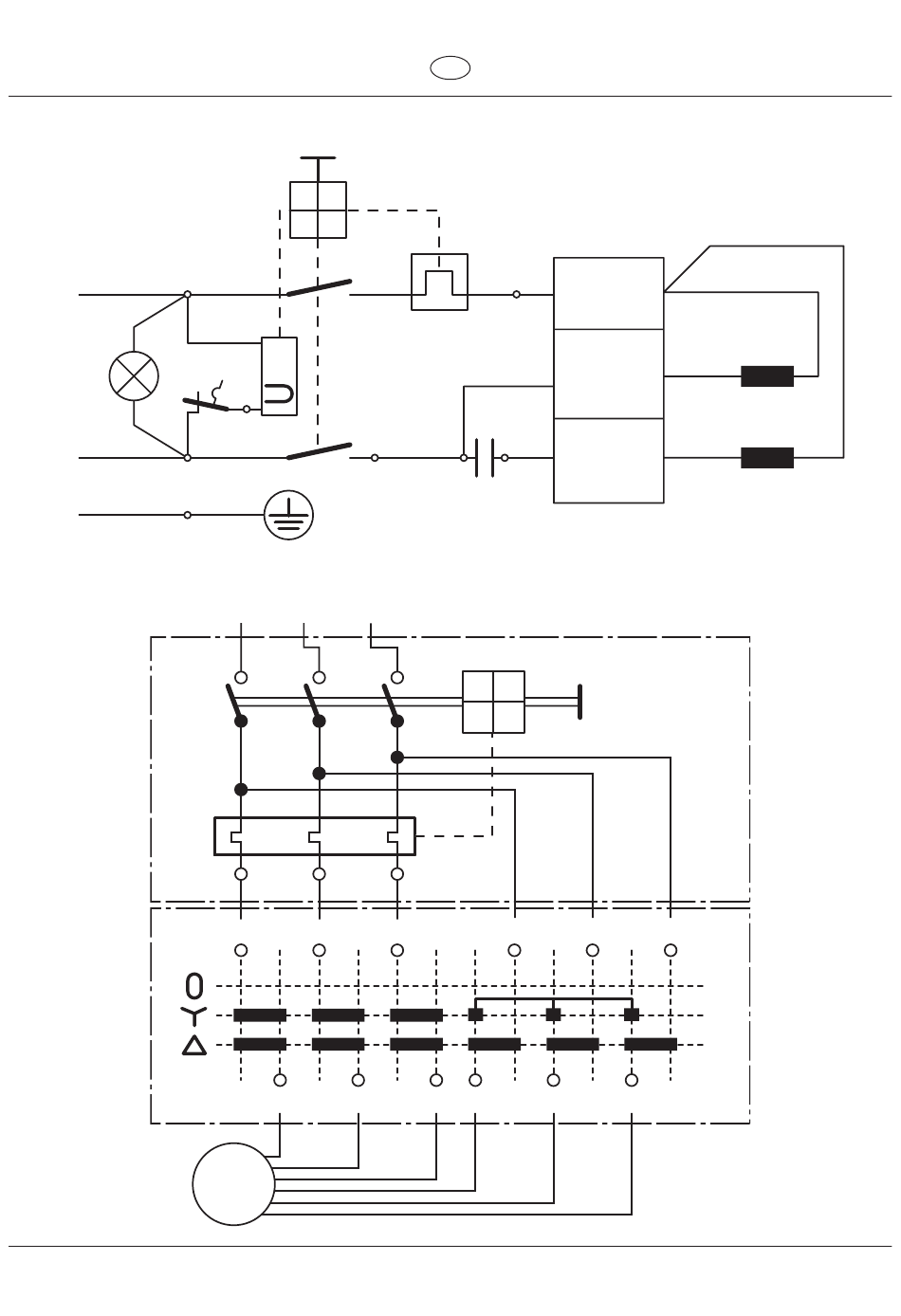 0