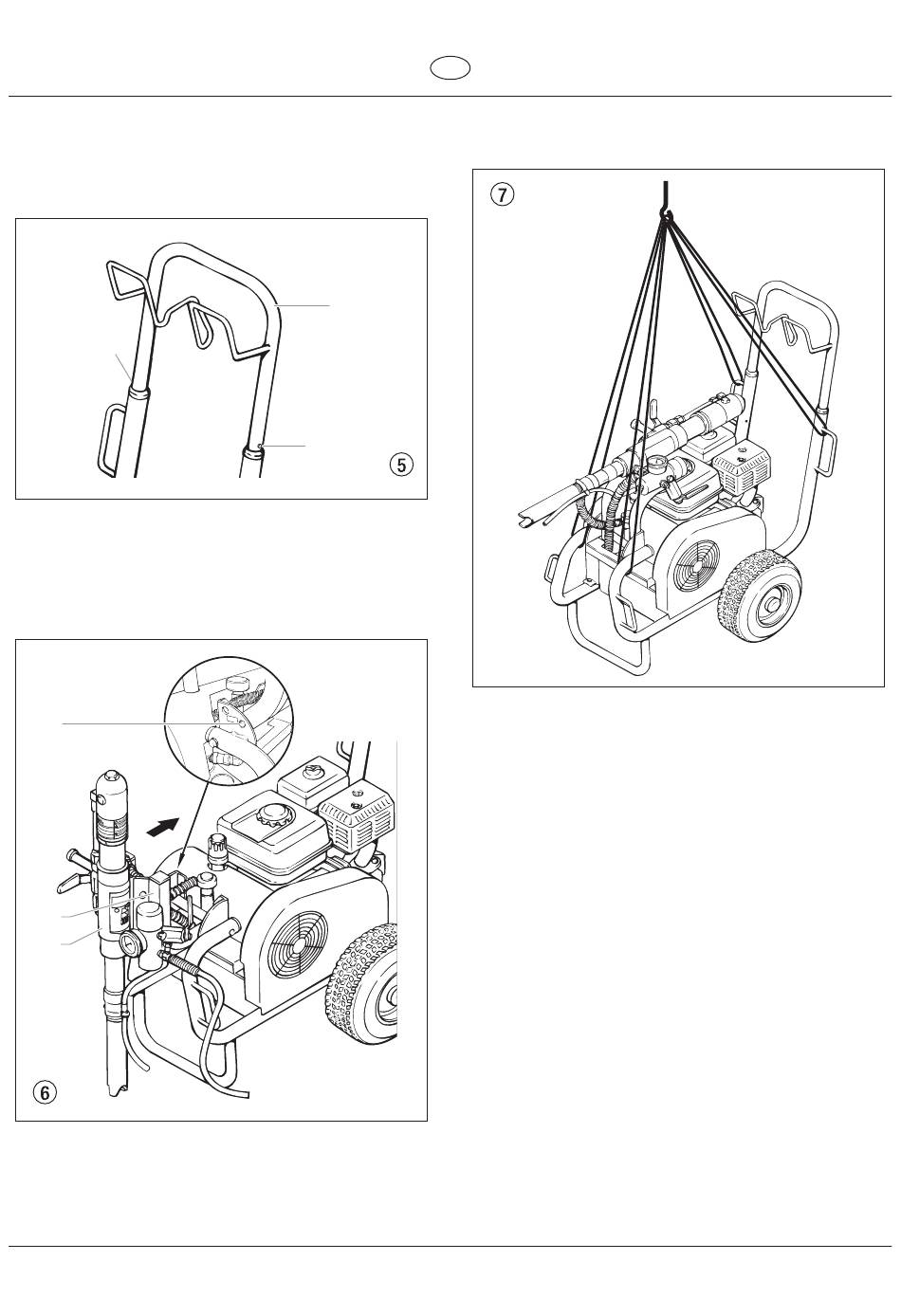 ⑤

⑥

⑦