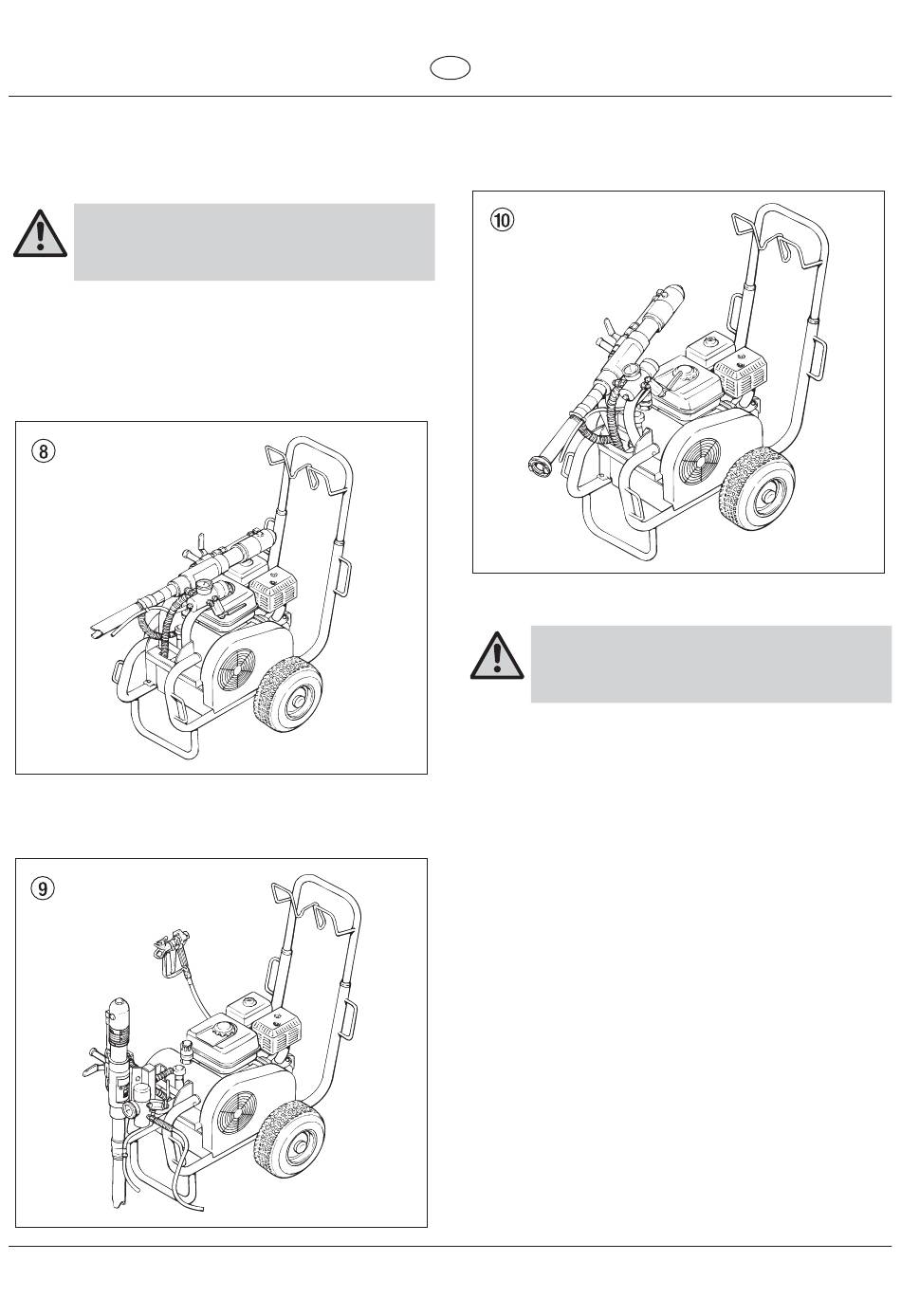 ⑧

⑨

⑩