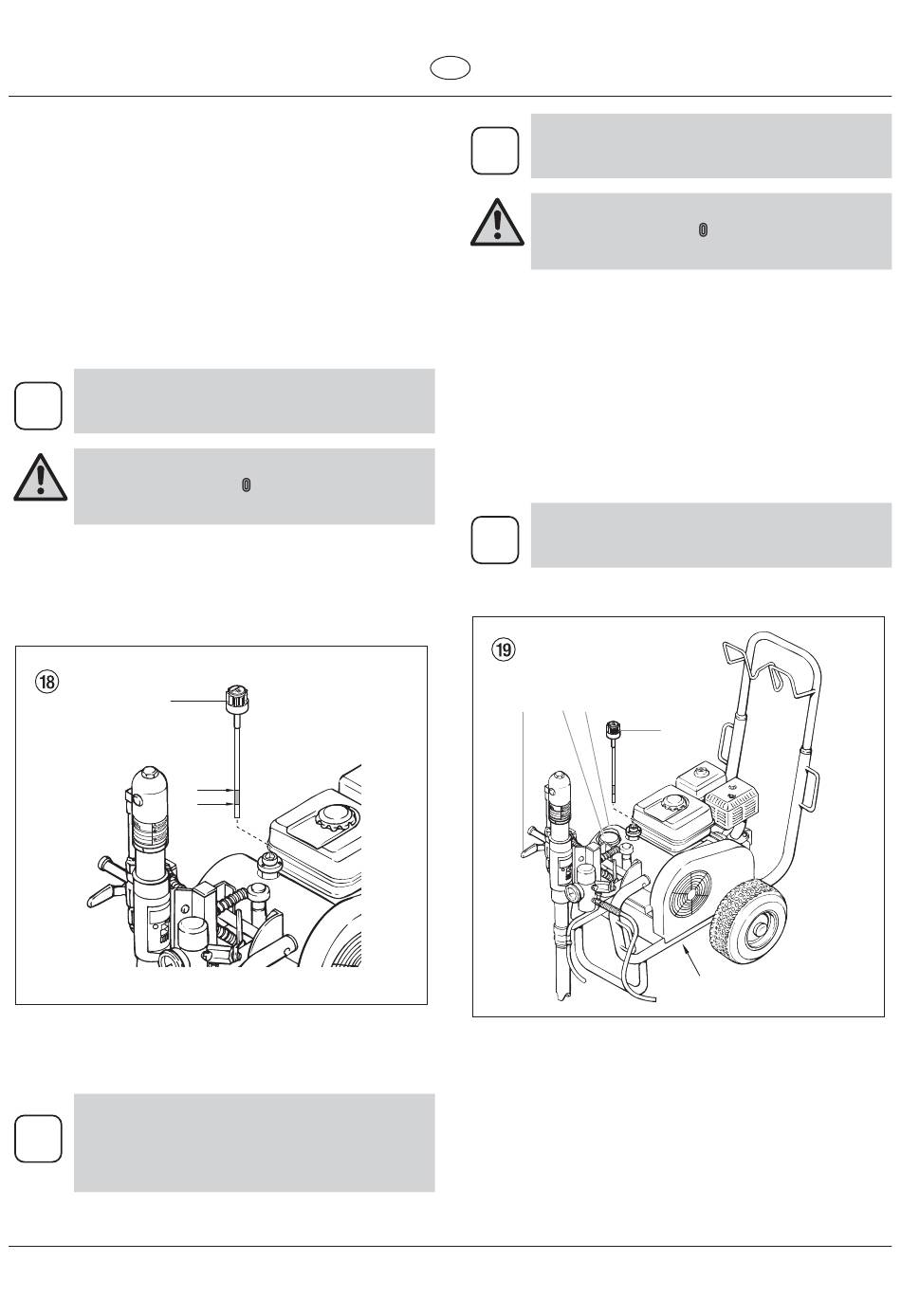 0

0

⑱

⑲