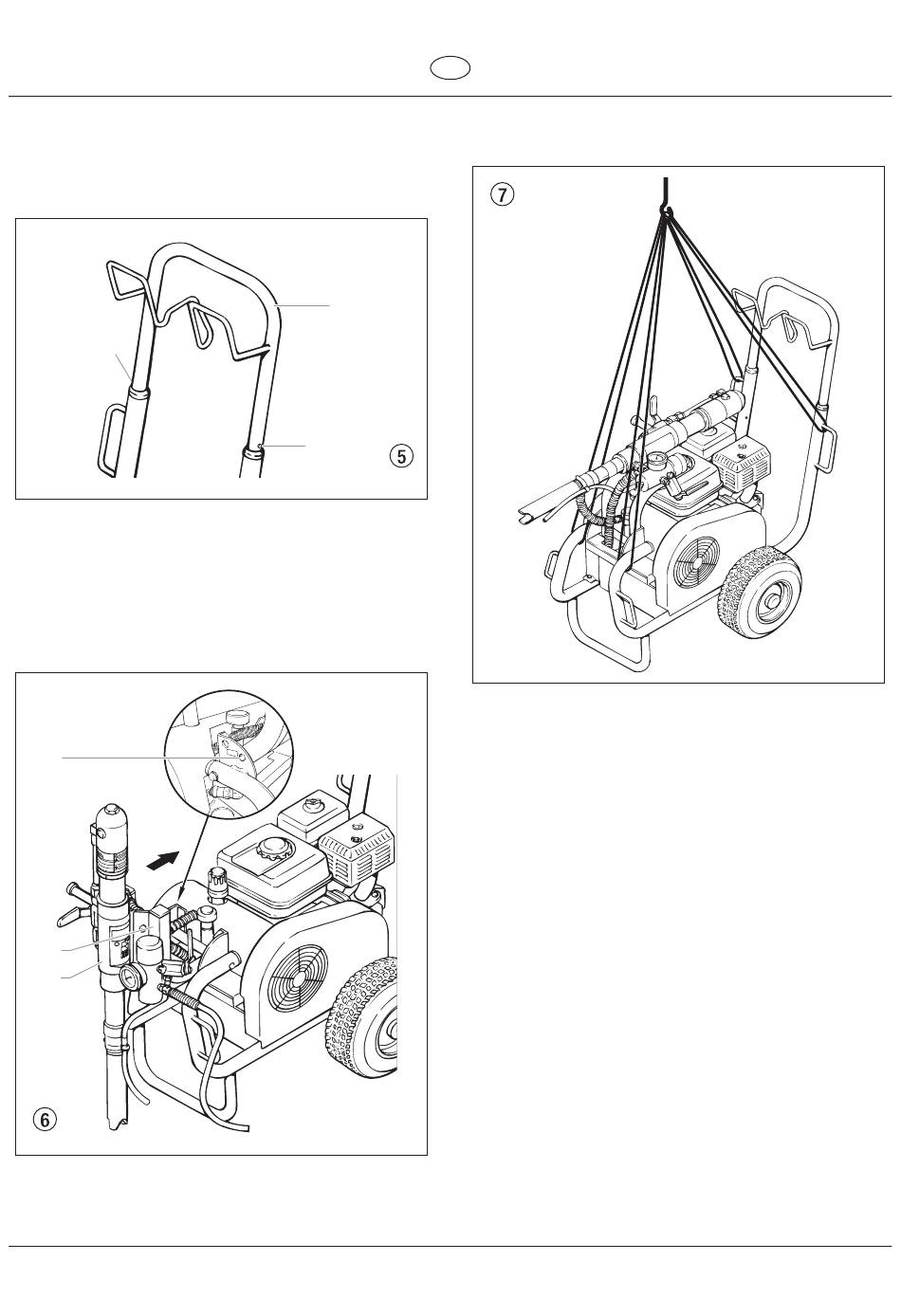 ⑦

⑤

⑥