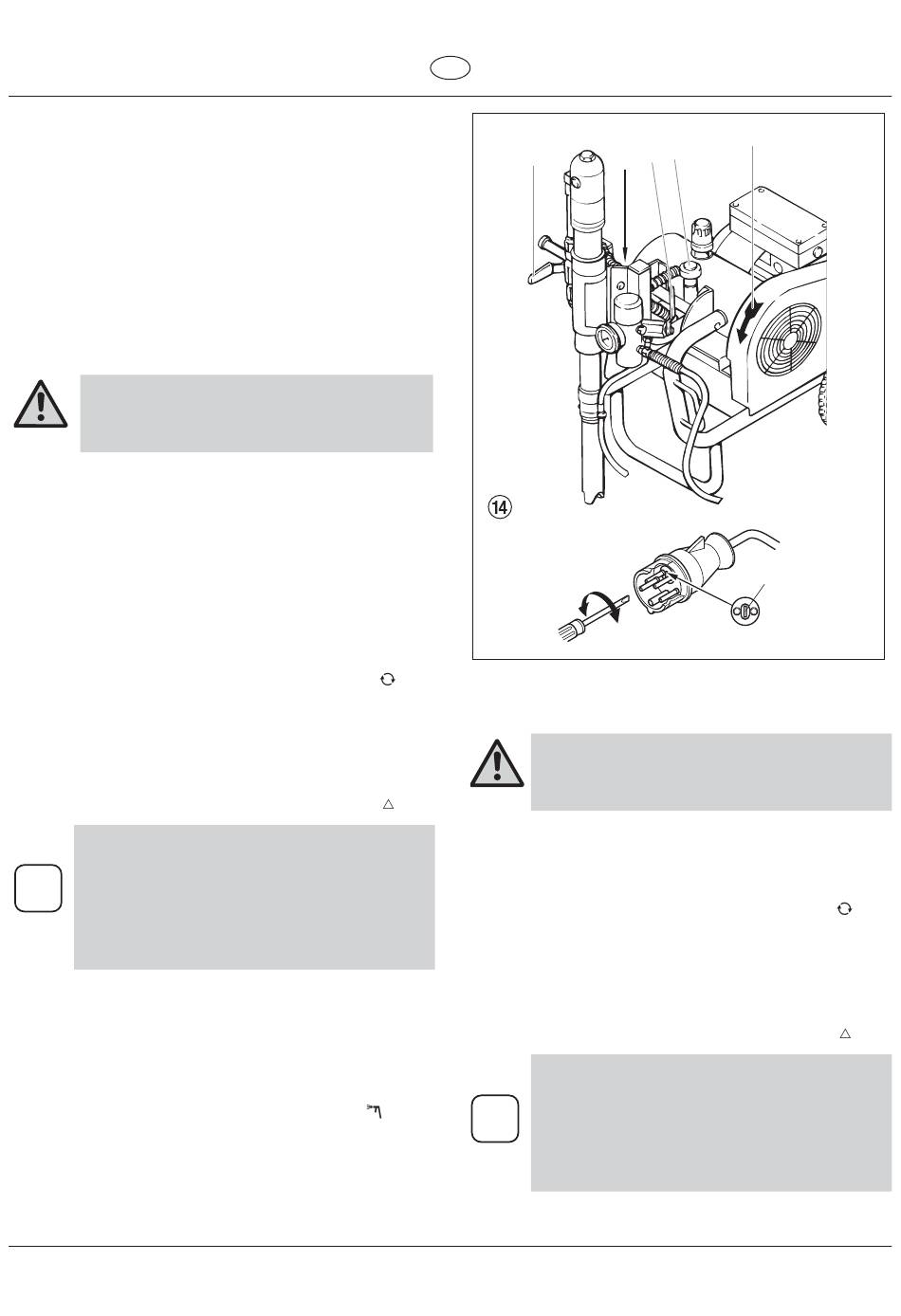 ⑭