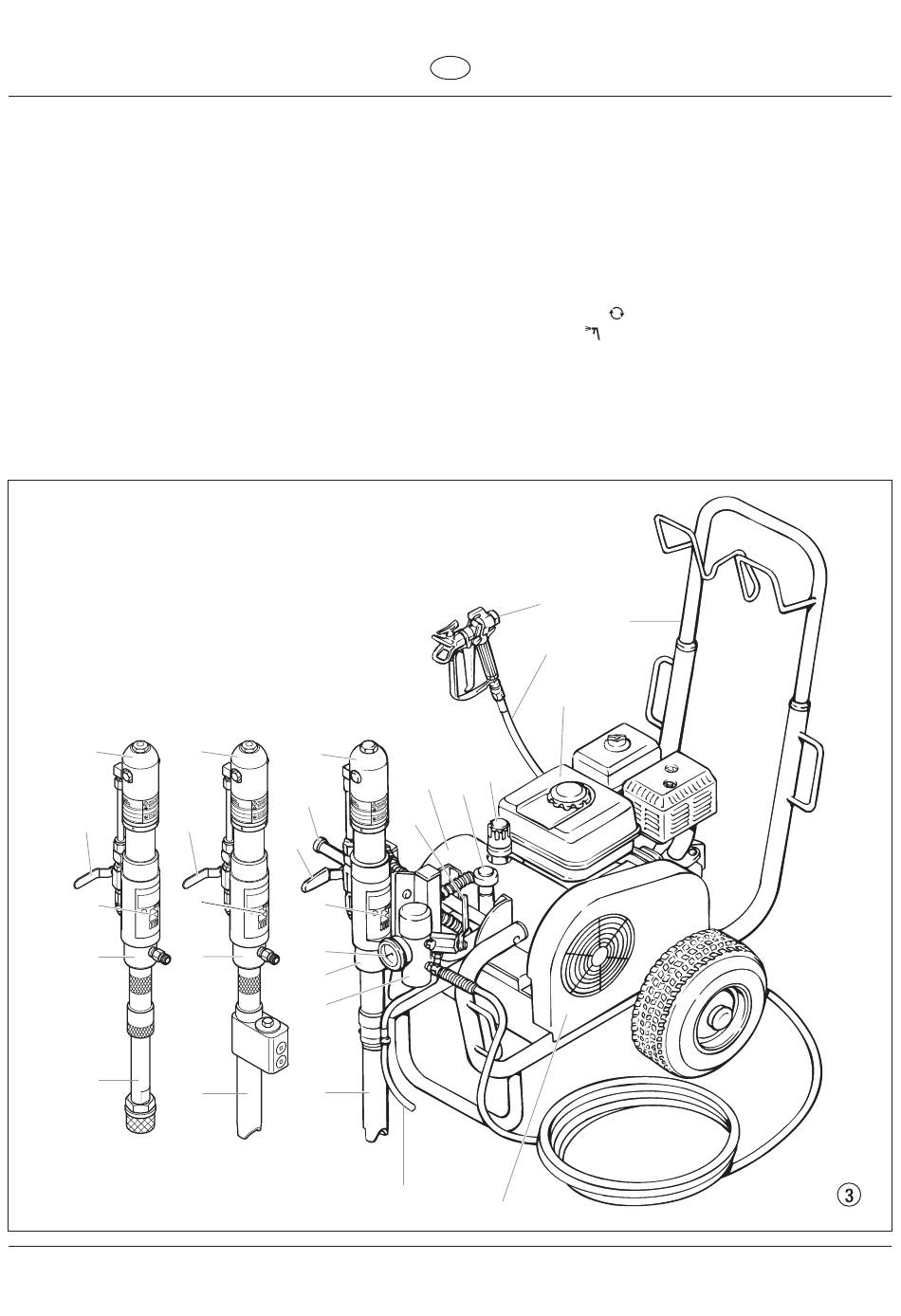 3