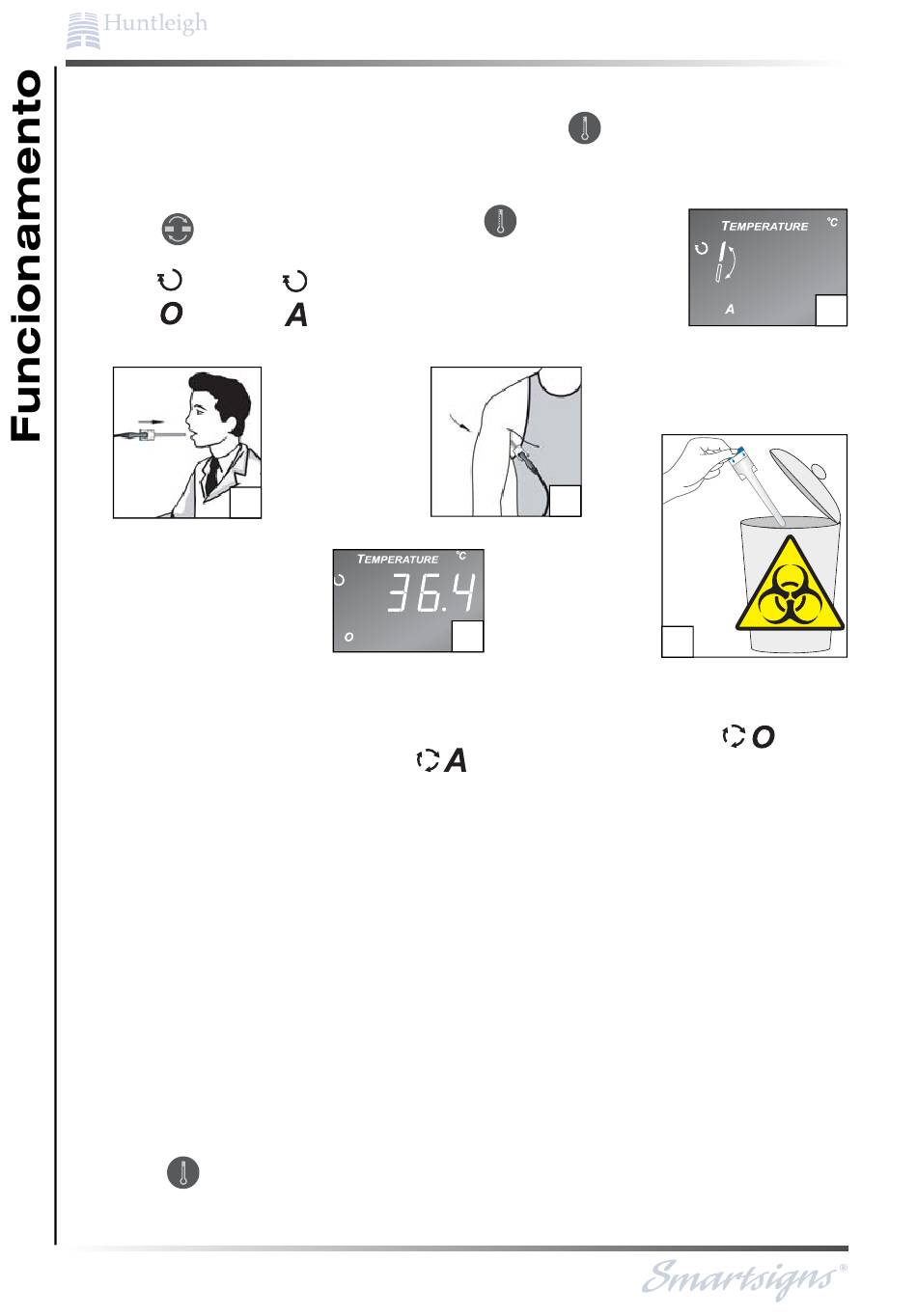 Huntleigh

Funcionamento

O

A

TEMPERATURE °C

A

TEMPERATURE °C

36.4

O

O

A

Smartsigns®