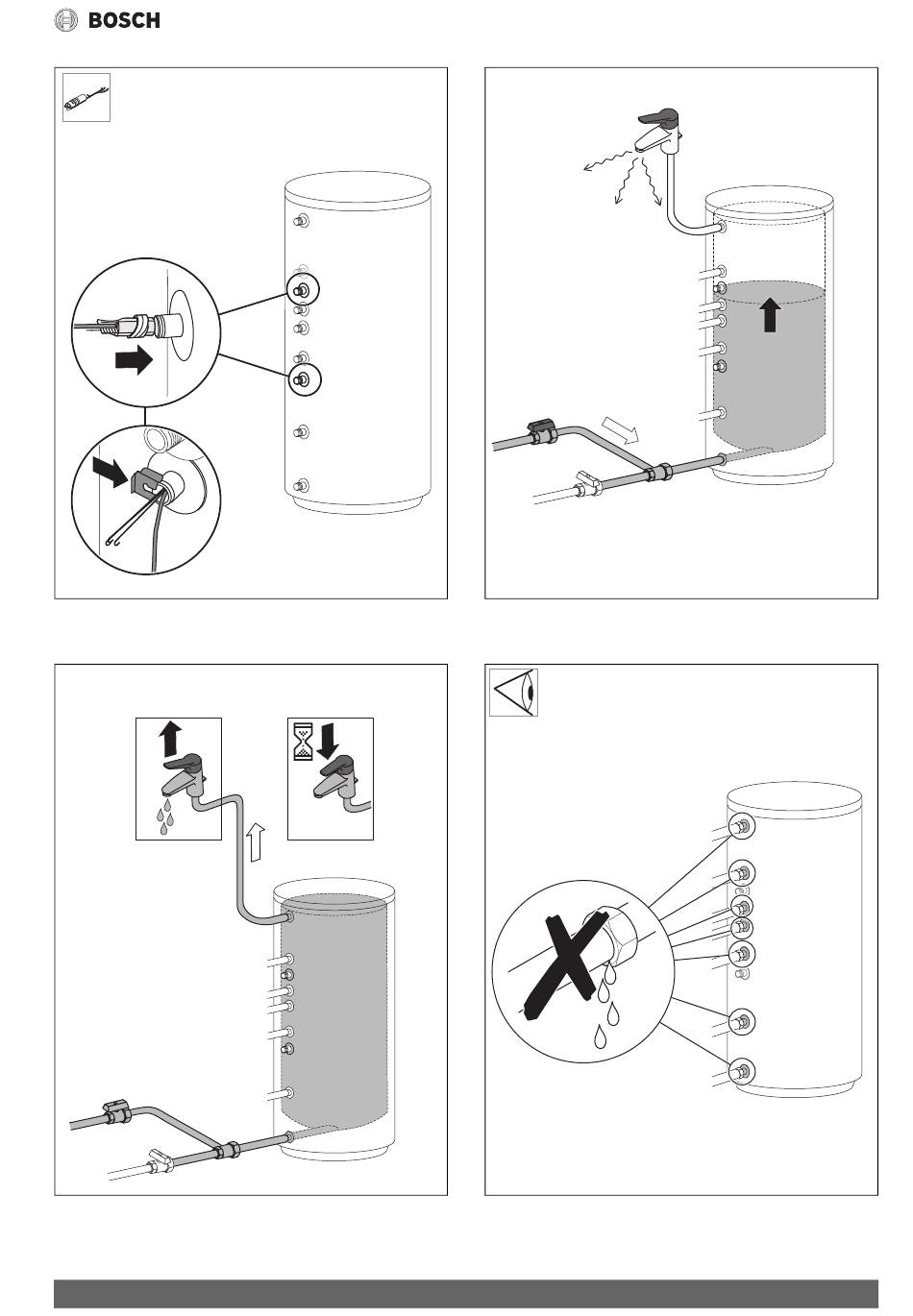 BOSCH