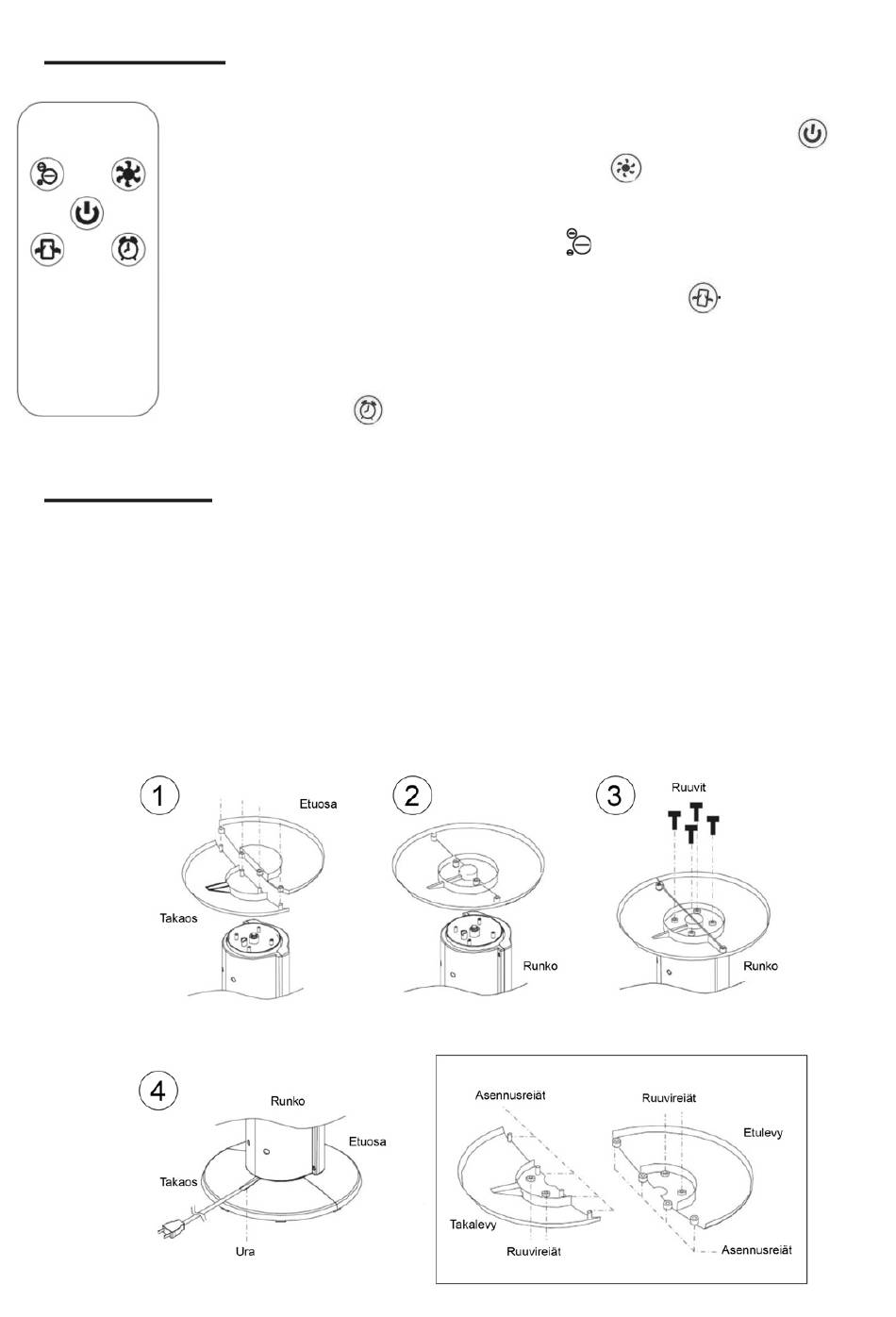 1

Etuosa

Takaos

2

Runko

3

Ruuvit

Runko

4

Runko

Etuosa

Takaos

Ura

Asennusreiät

Ruuvireiät

Etulevy

Takalevy

Ruuvireiät

Asennusreiät