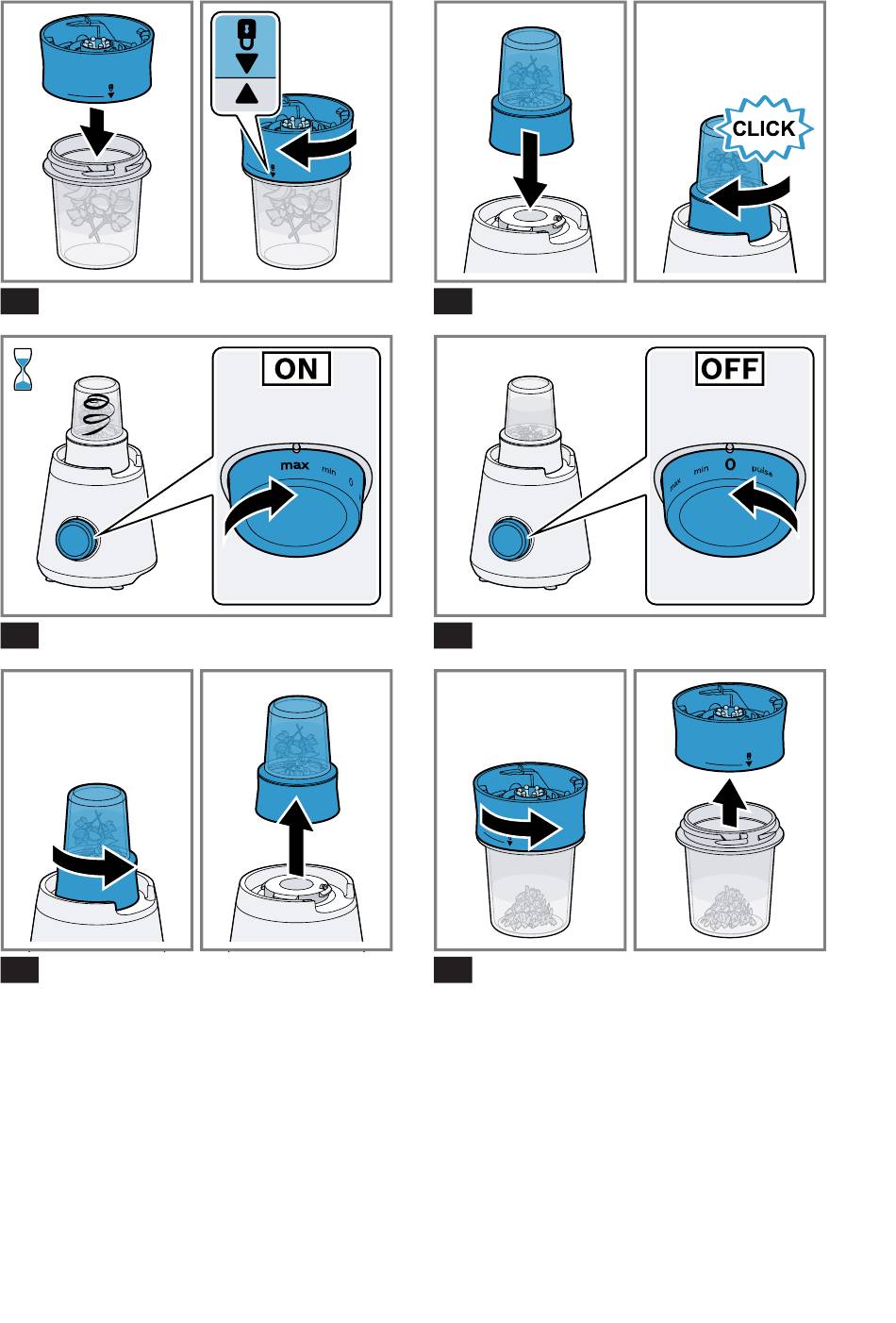 CLICK

ON

max min 0

OFF

max min 0 pulse