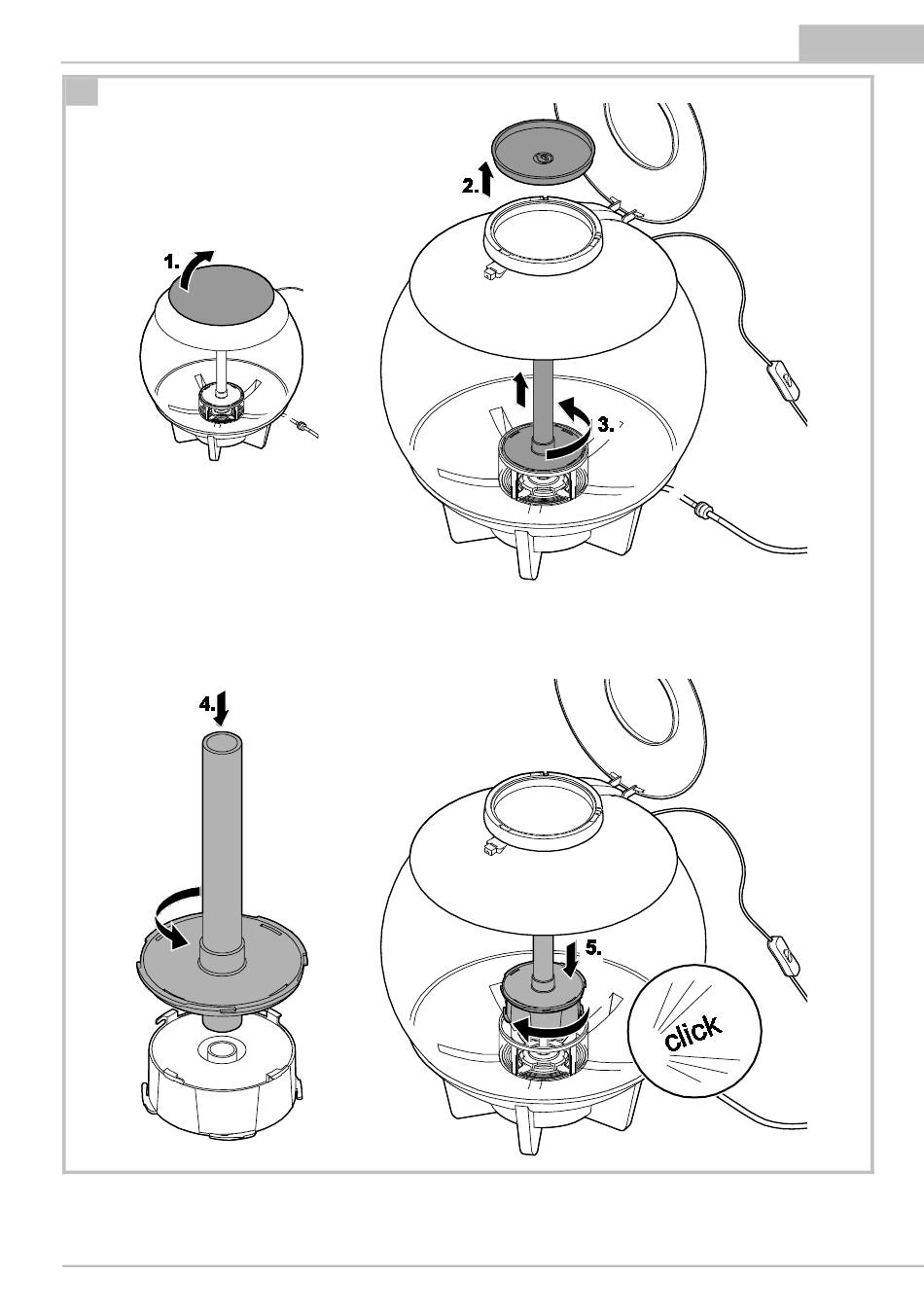 1.

2.

3.

4.

5.

click