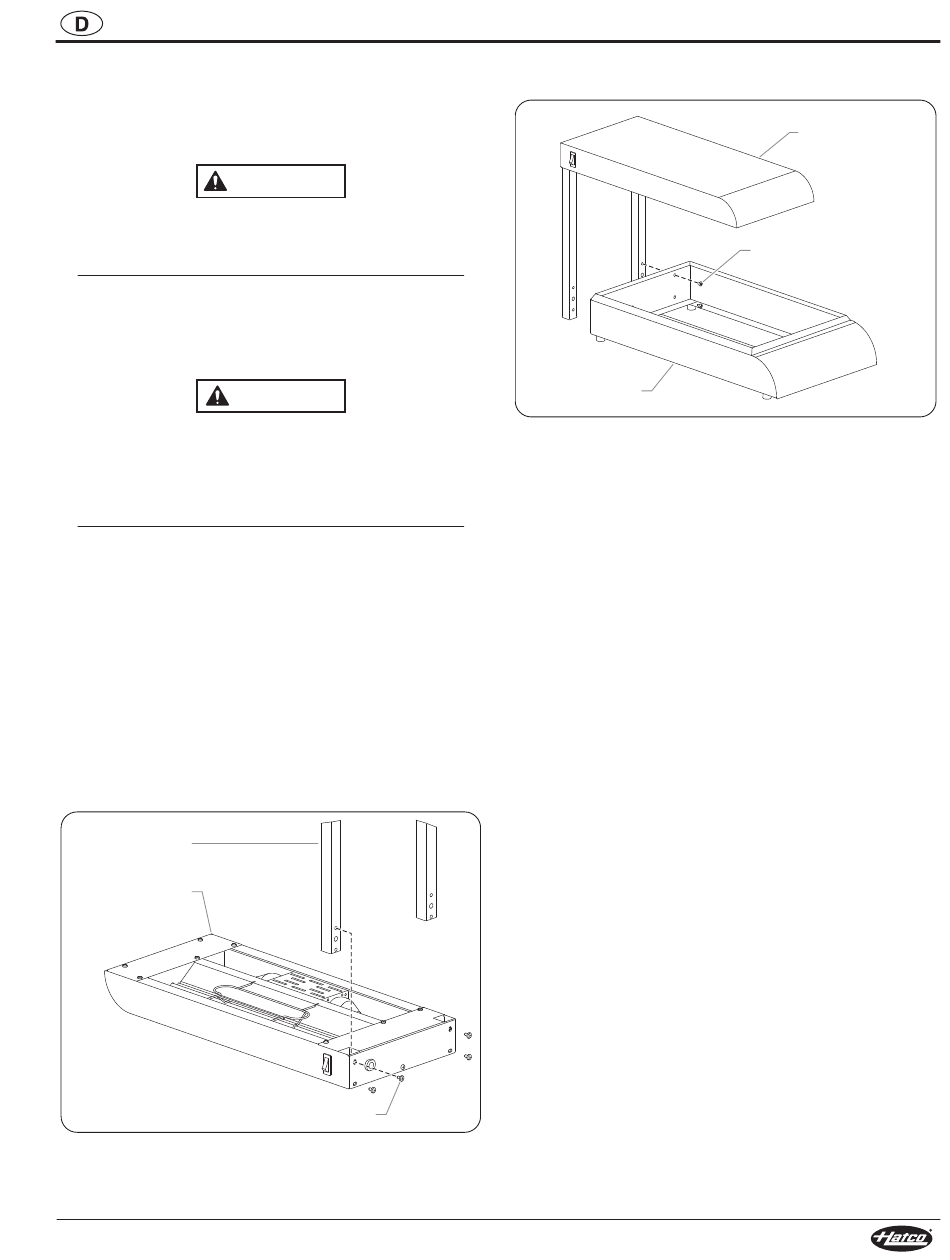 D

Hatco