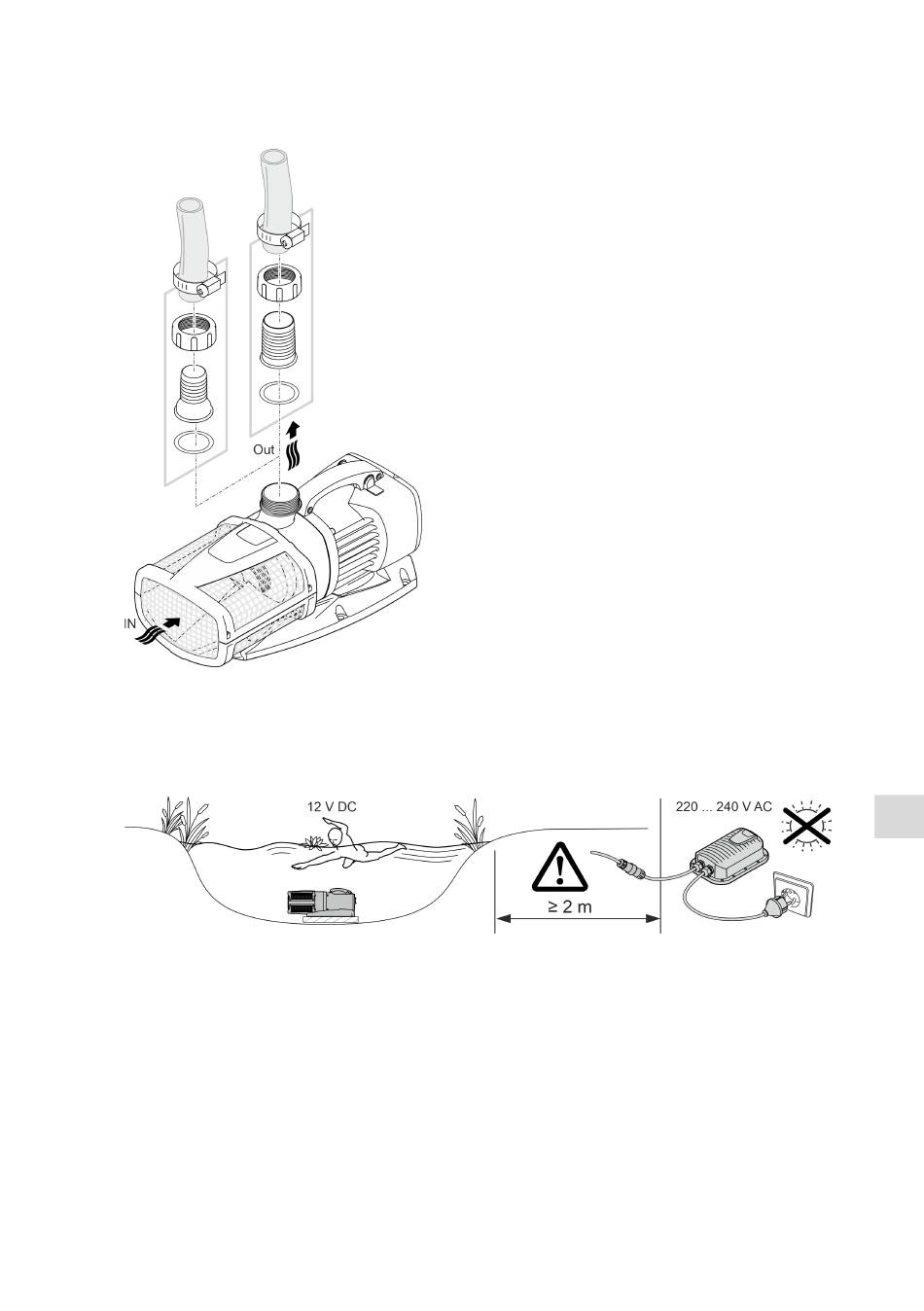 Out

IN

12 V DC

220 ... 240 V AC

$\geq 2$ m