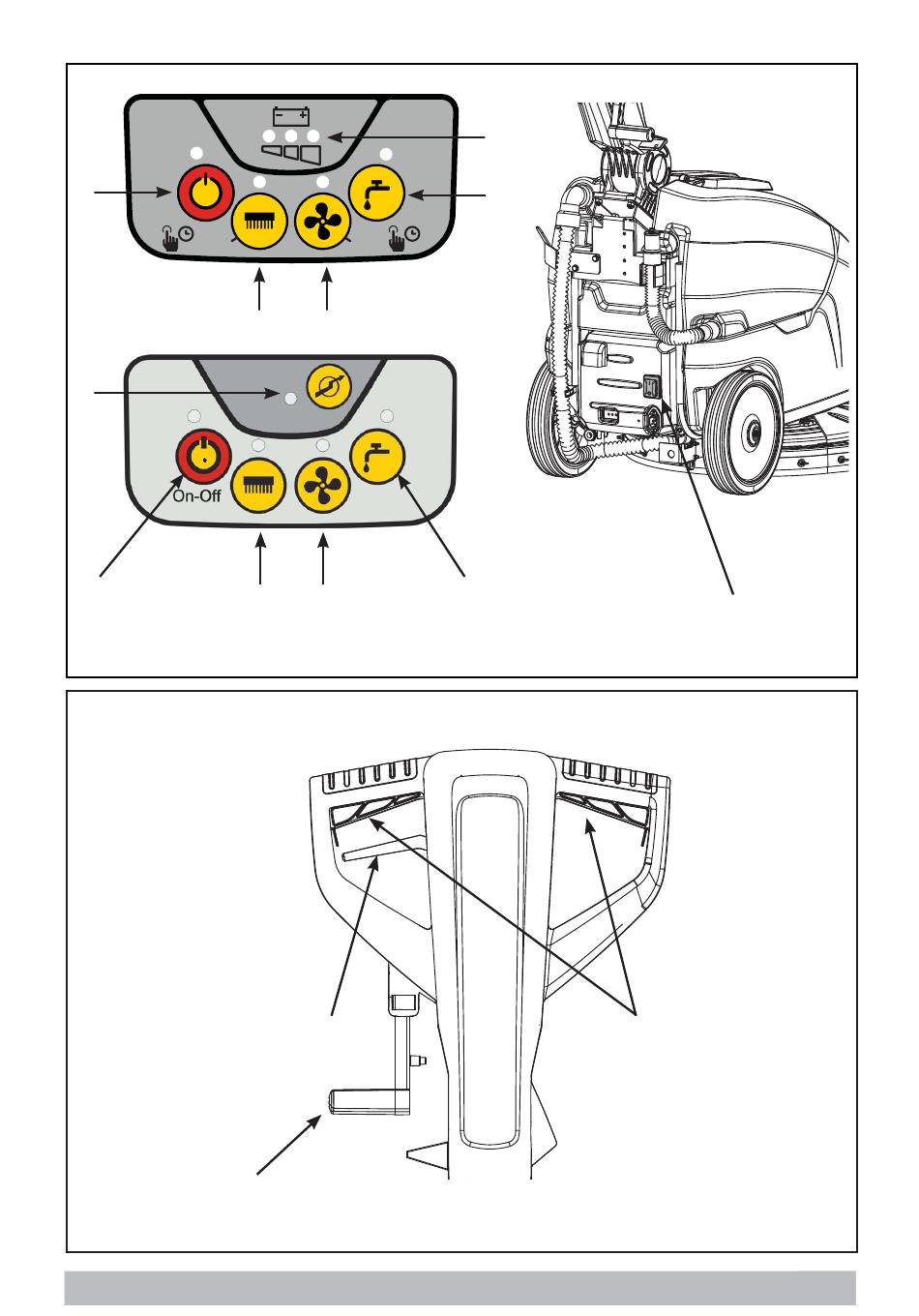 On-Off