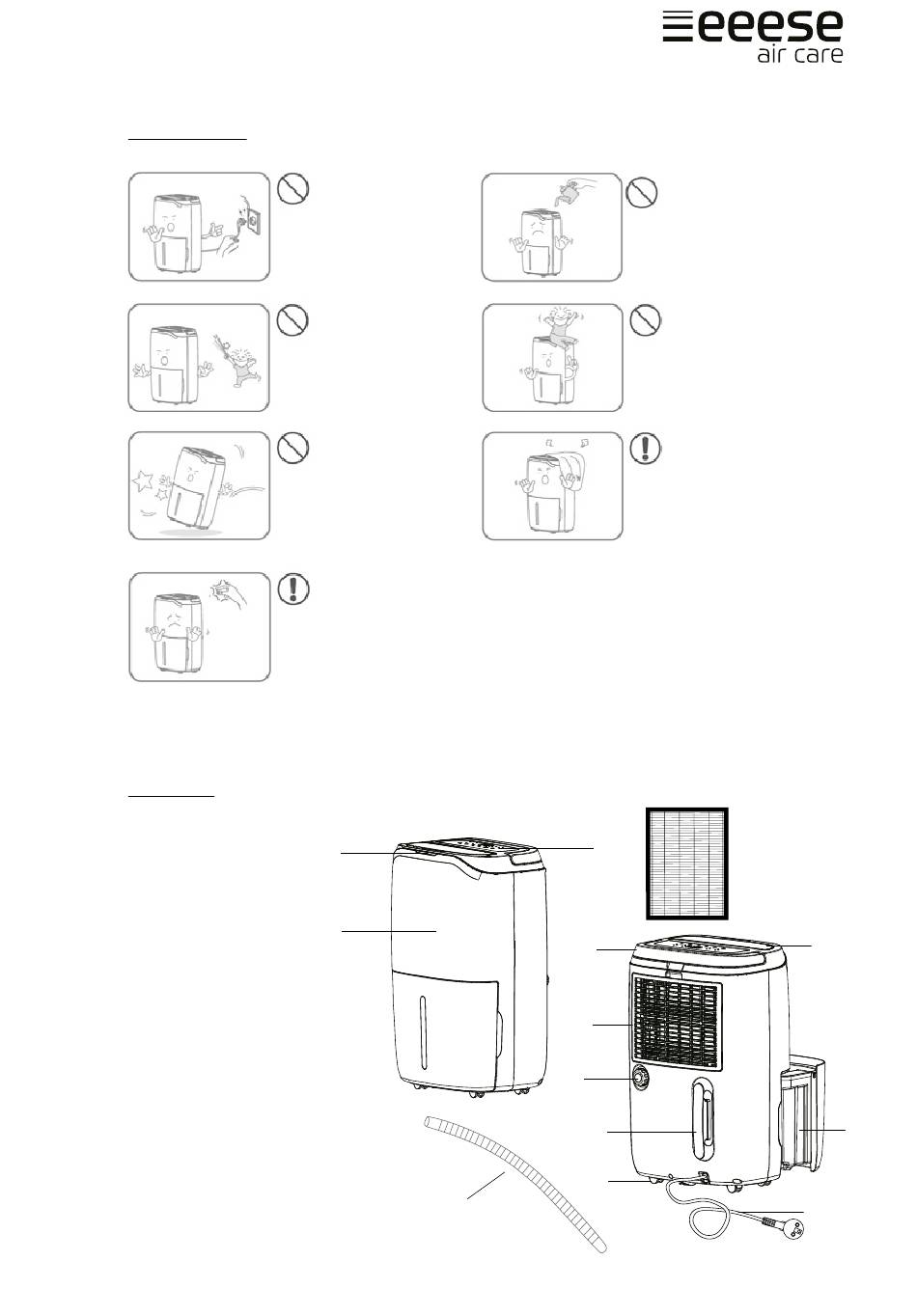 eeese
air care