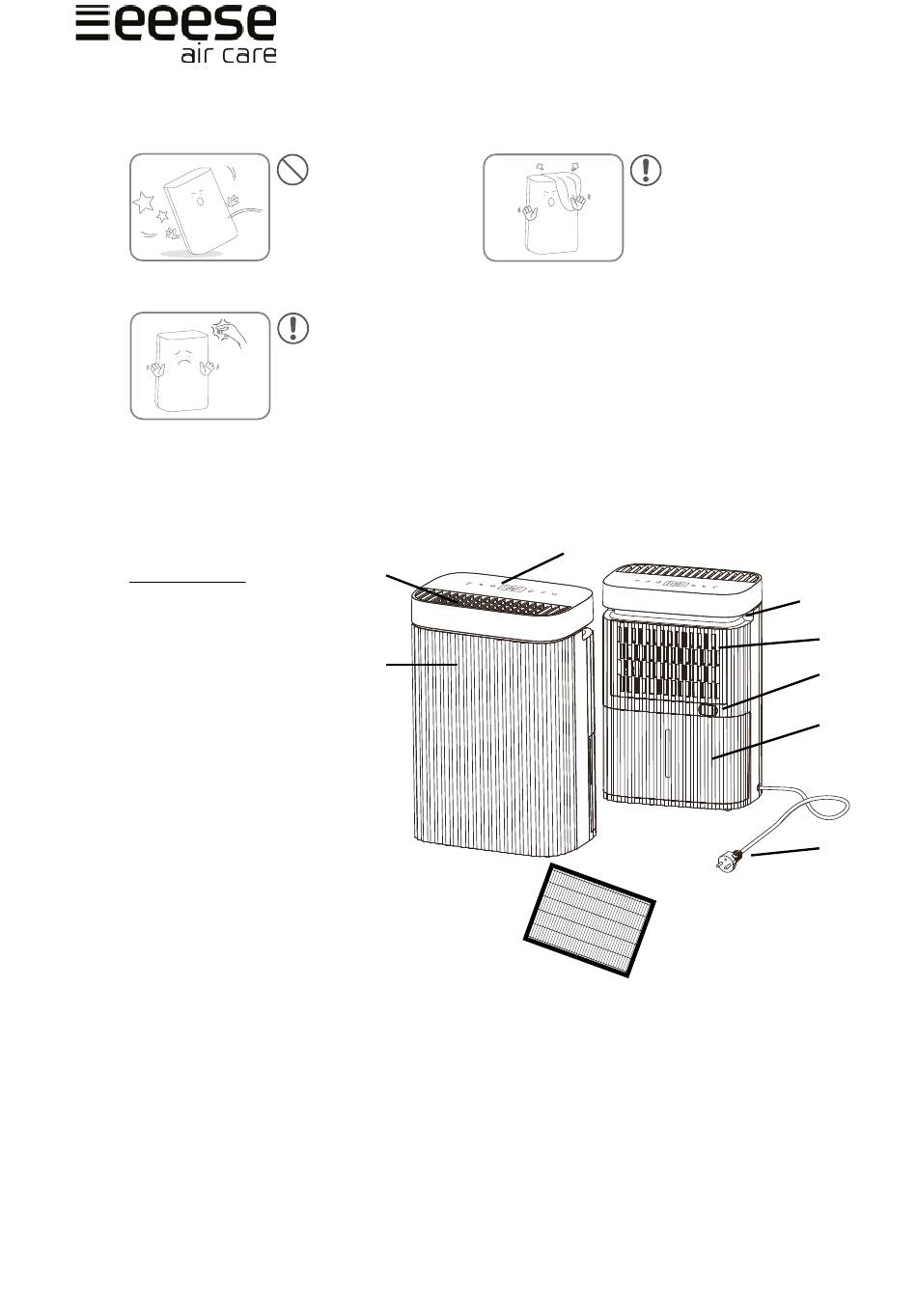 eeese
air care