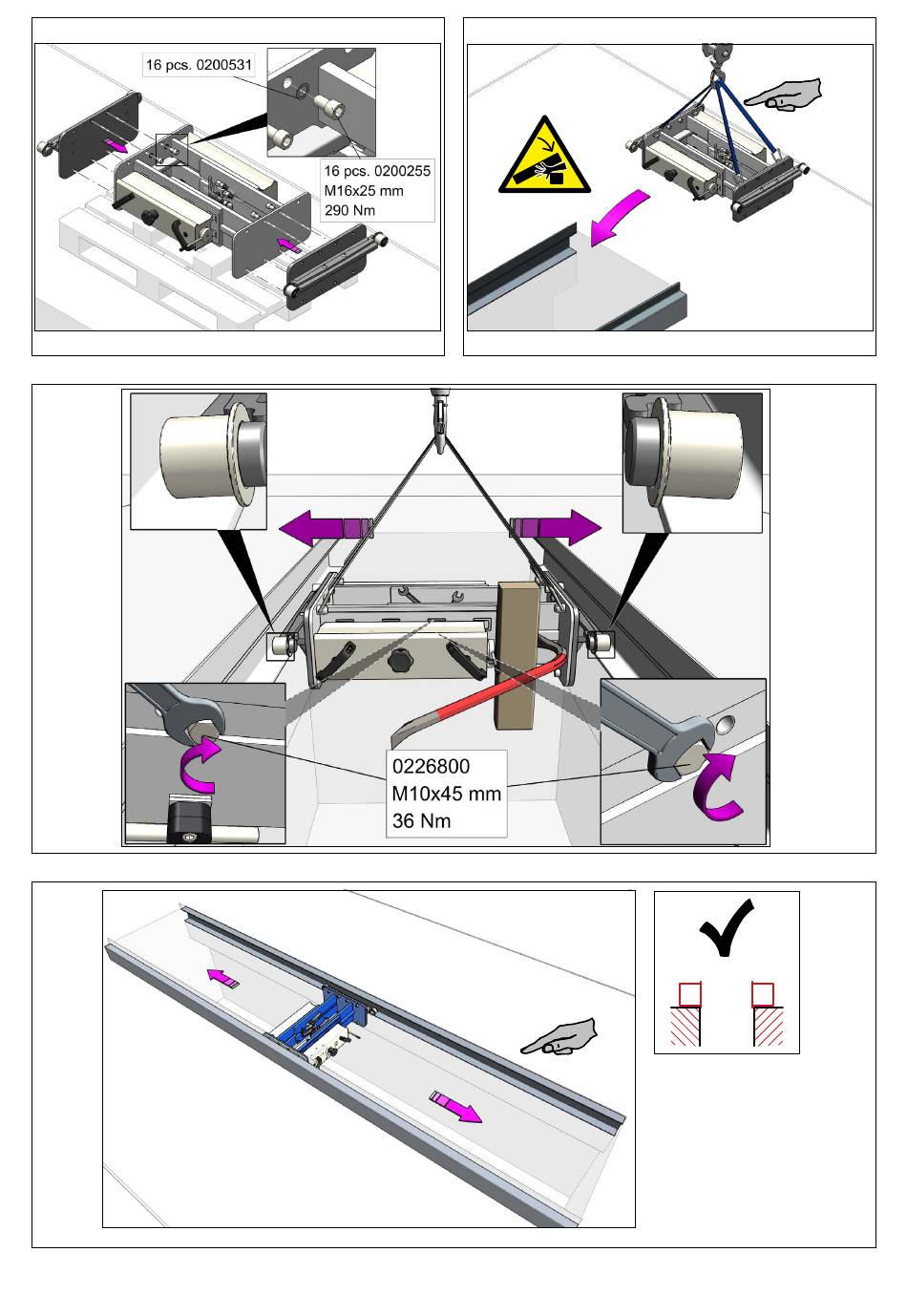 16 pcs. 0200531

16 pcs. 0200255
M16x25 mm
290 Nm

0226800
M10x45 mm
36 Nm