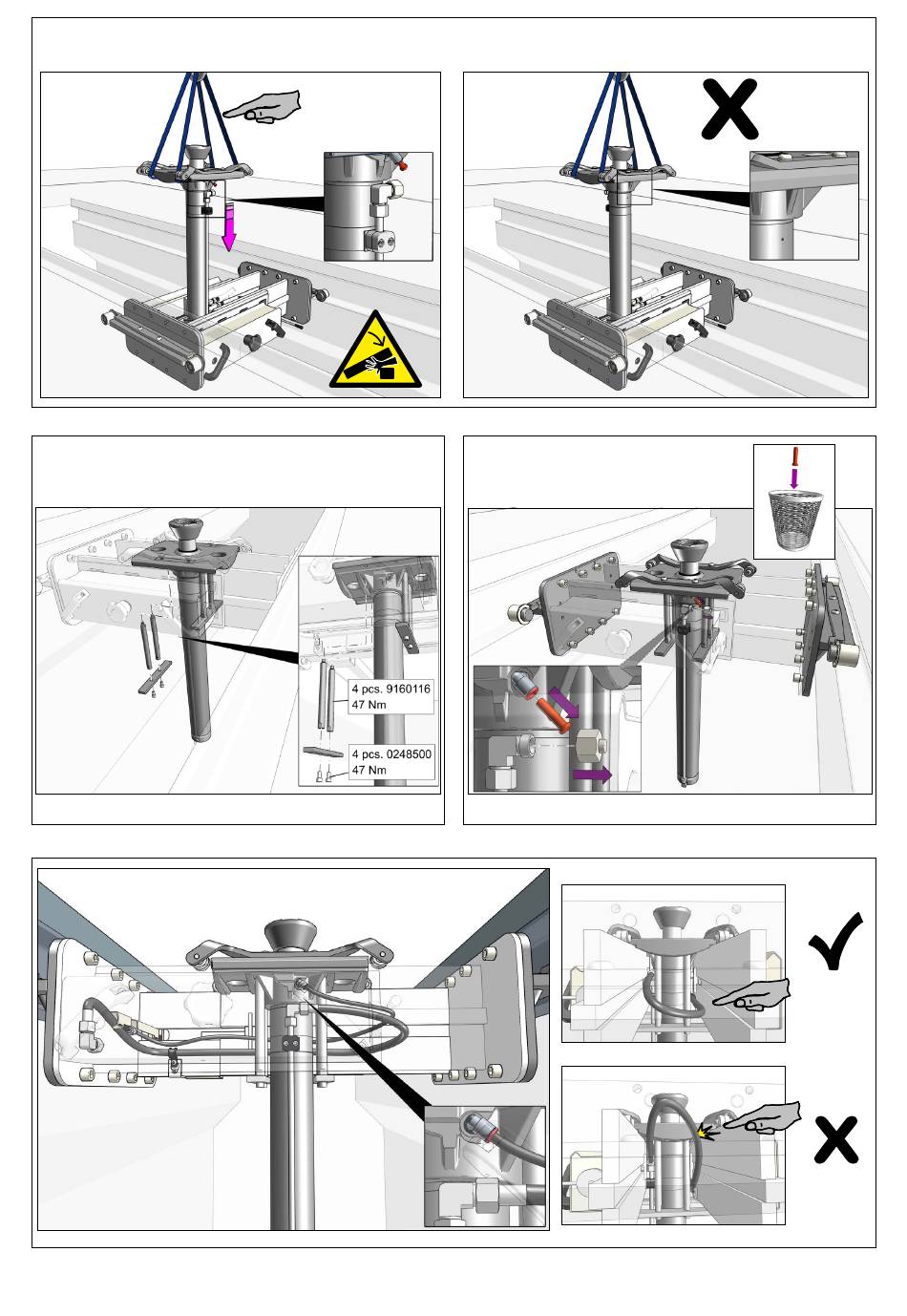 4 pcs. 9160116
47 Nm

4 pcs. 0248500
47 Nm