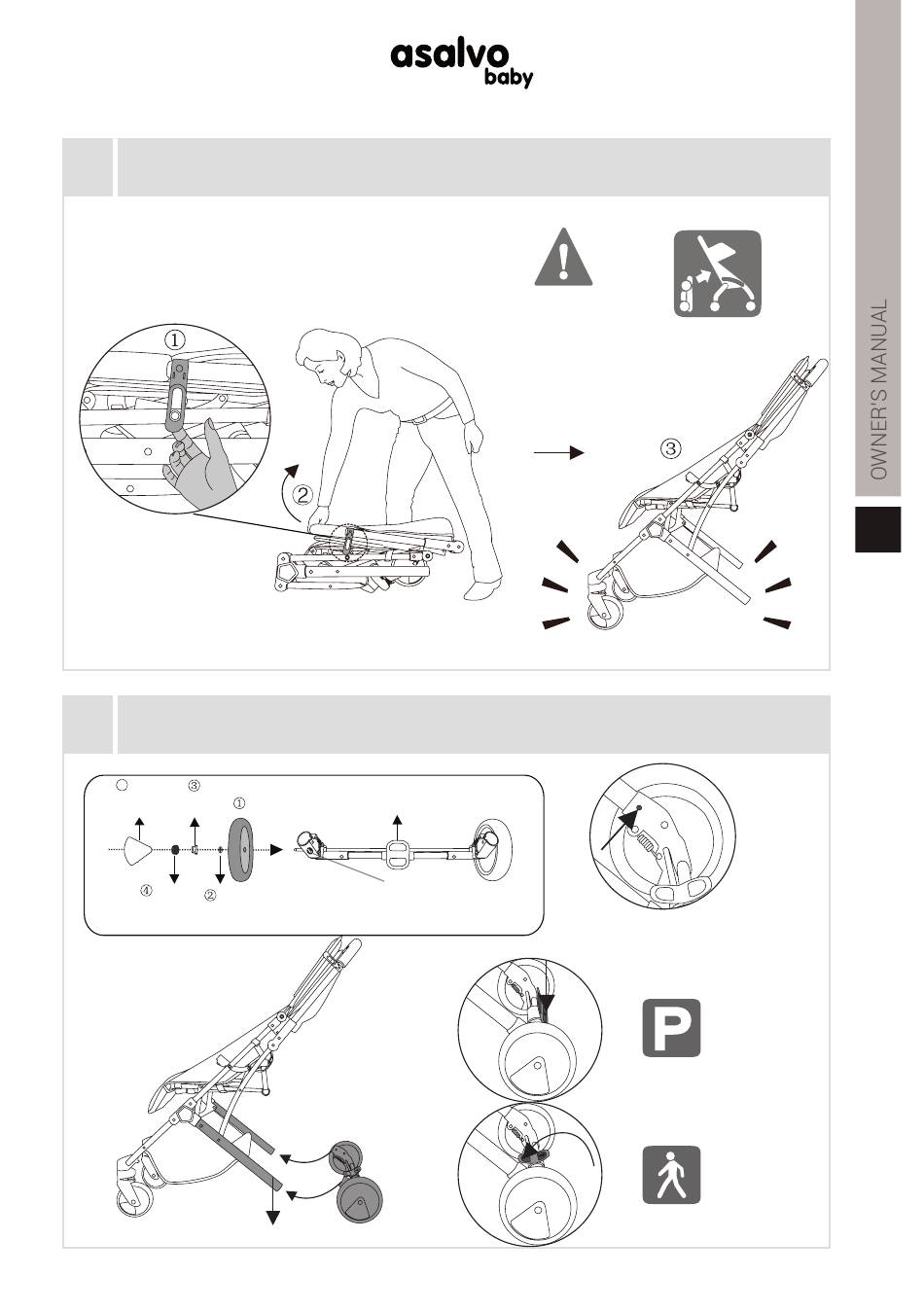 asalvo baby

OWNER'S MANUAL

①

②

③

③

①

④

②

P