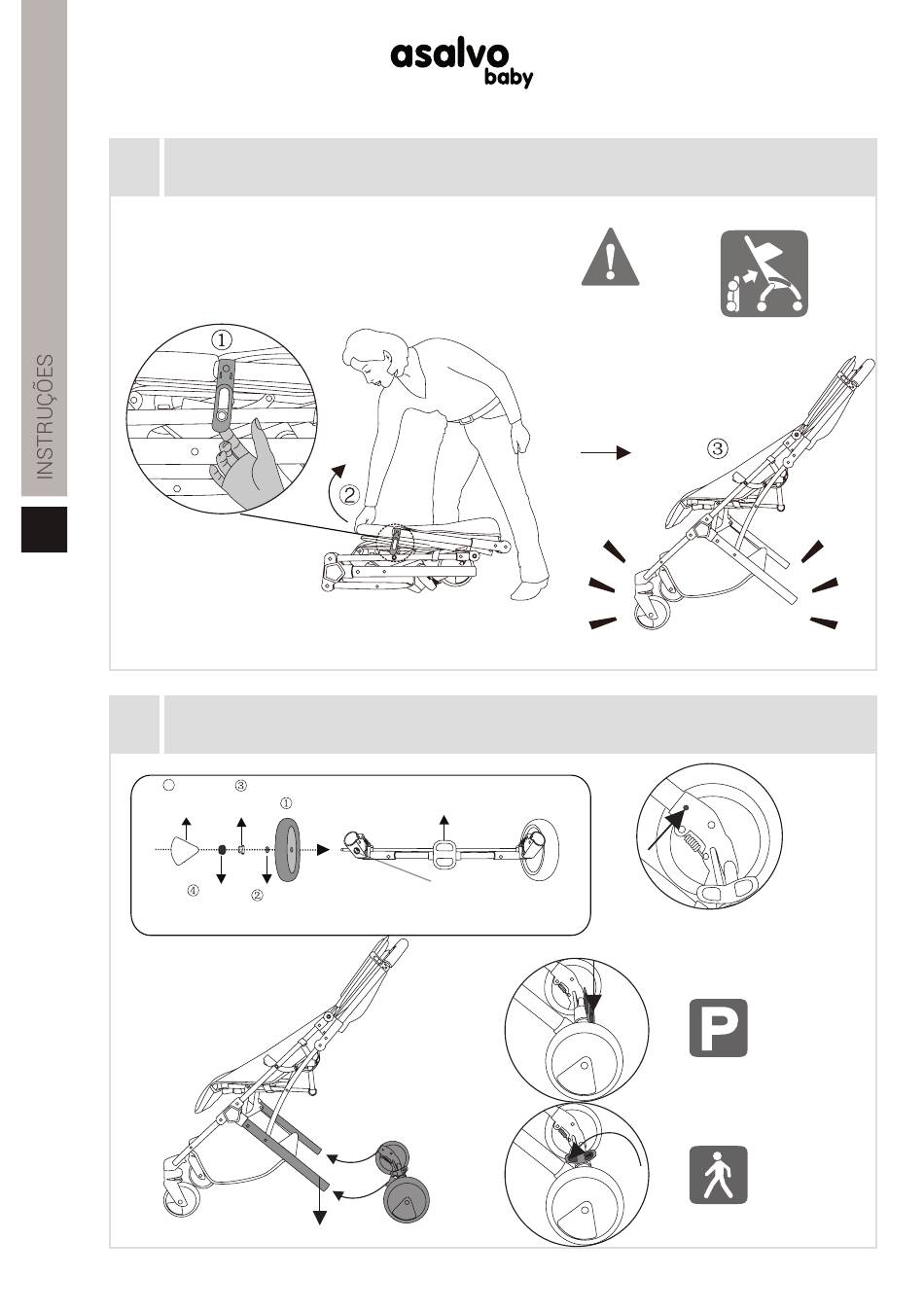 asalvo baby

INSTRUÇÕES

①

②

③

③

①

④

②

P