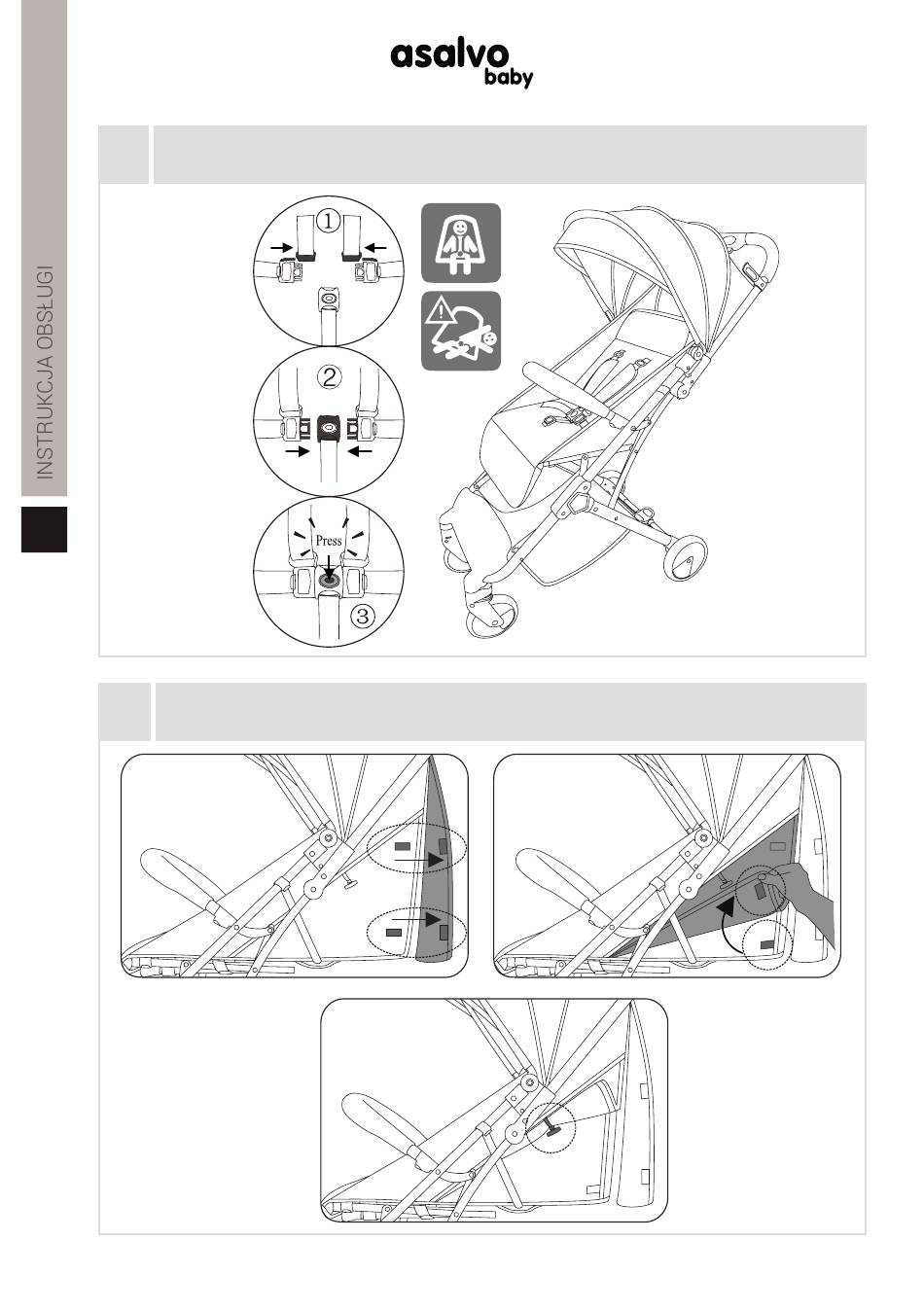 asalvo baby

INSTRUKCJA OBSŁUGI

①

②

Press

③