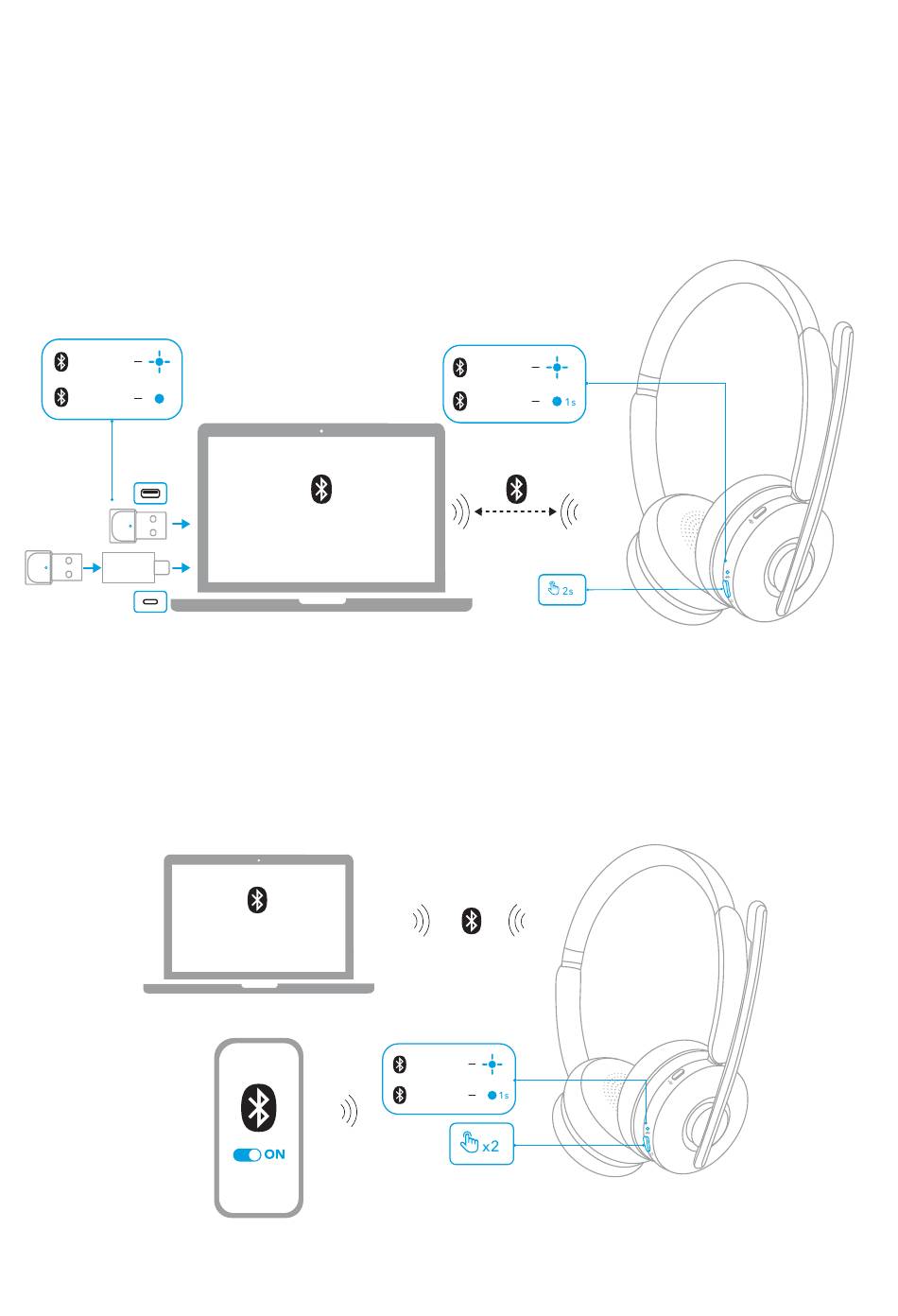 1s

2s

1s

x2

ON