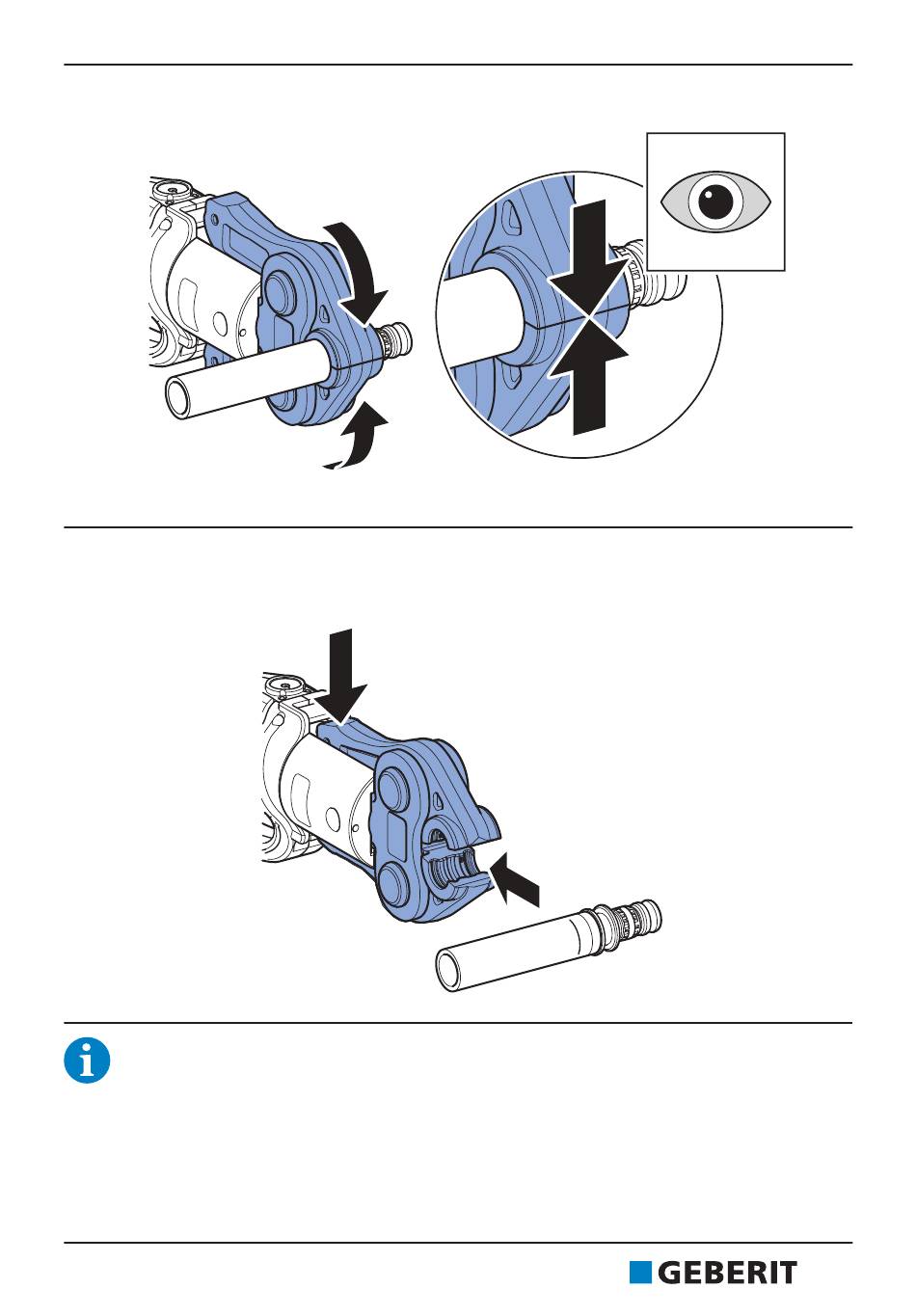 GEBERIT