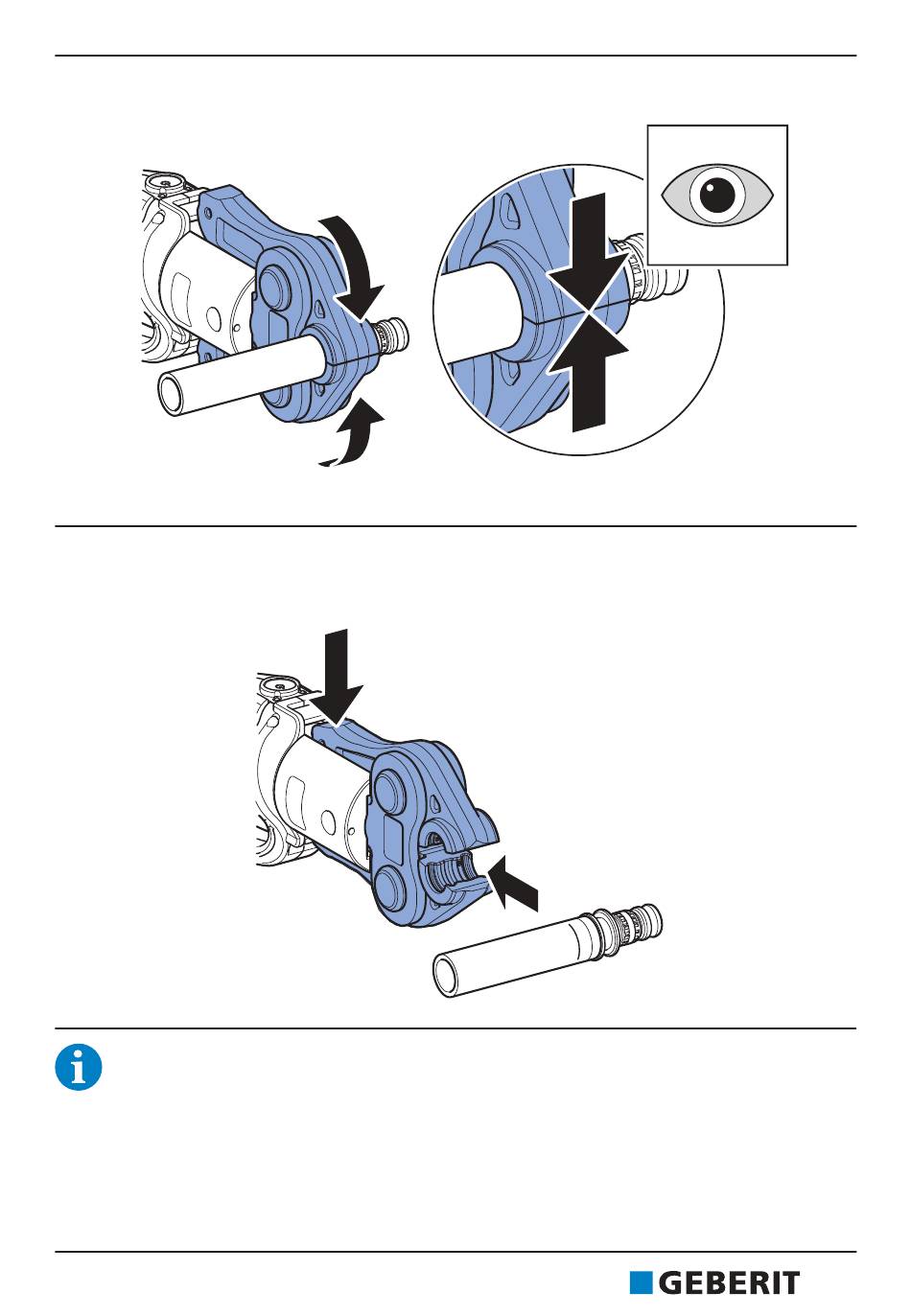 GEBERIT