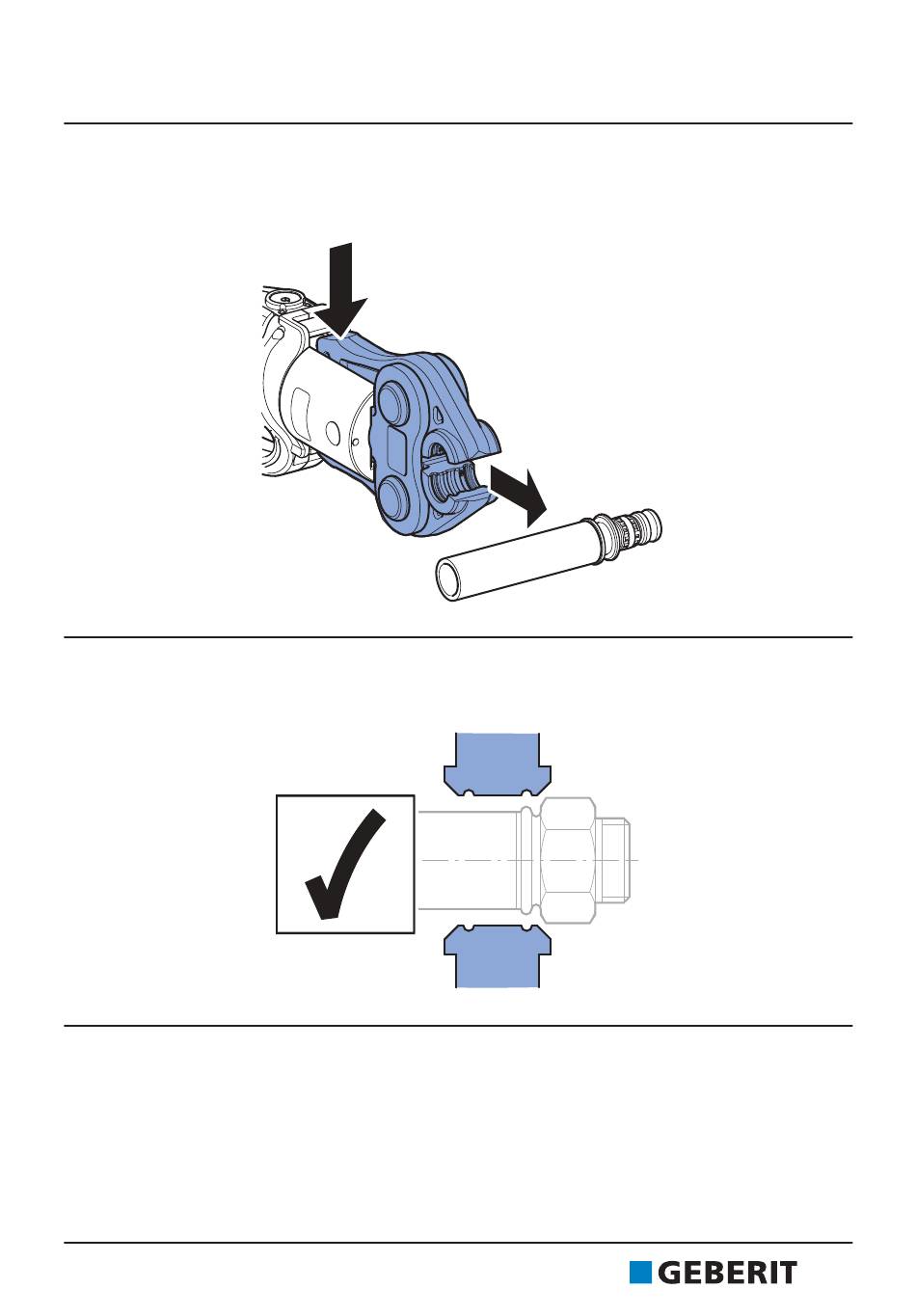 GEBERIT