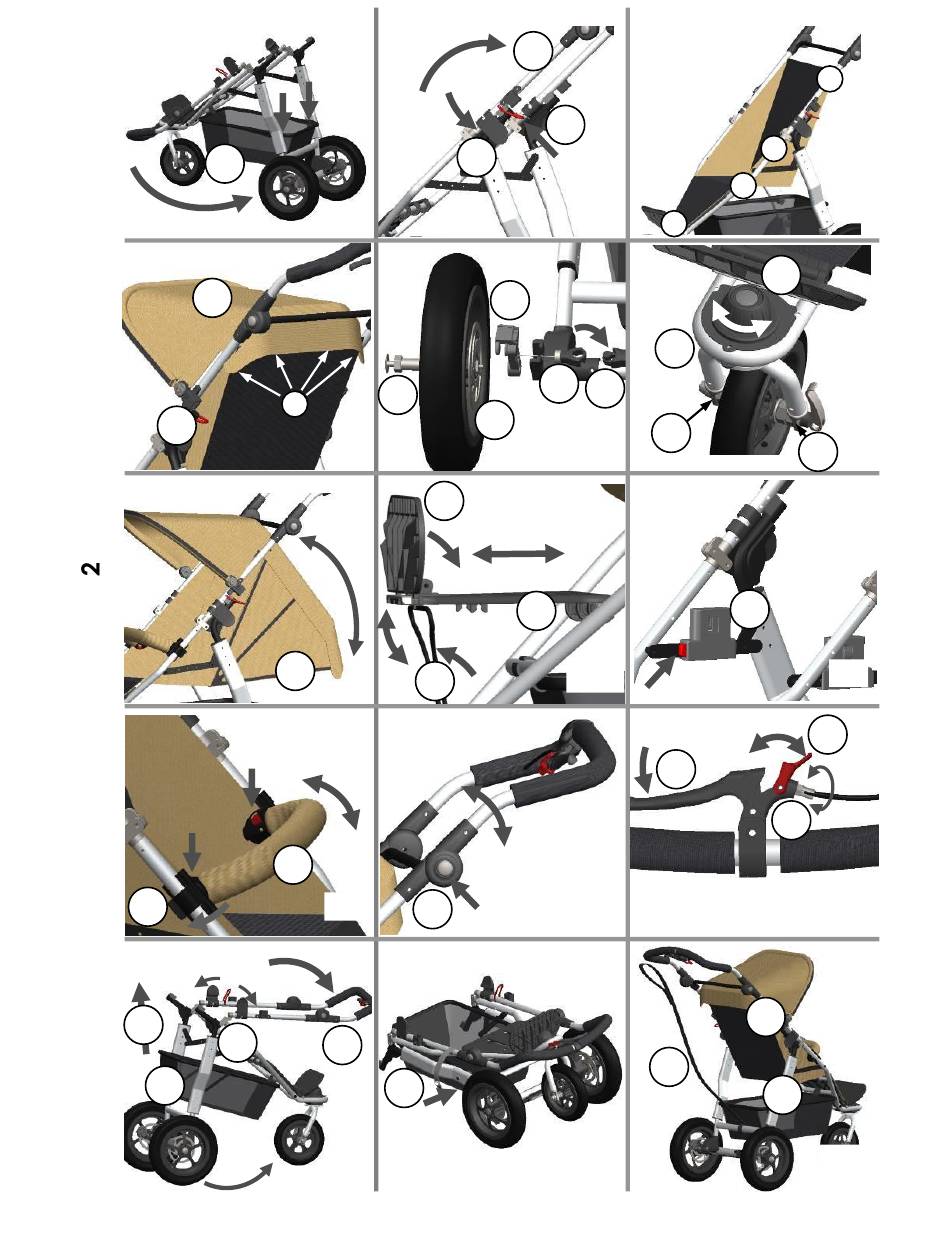 2