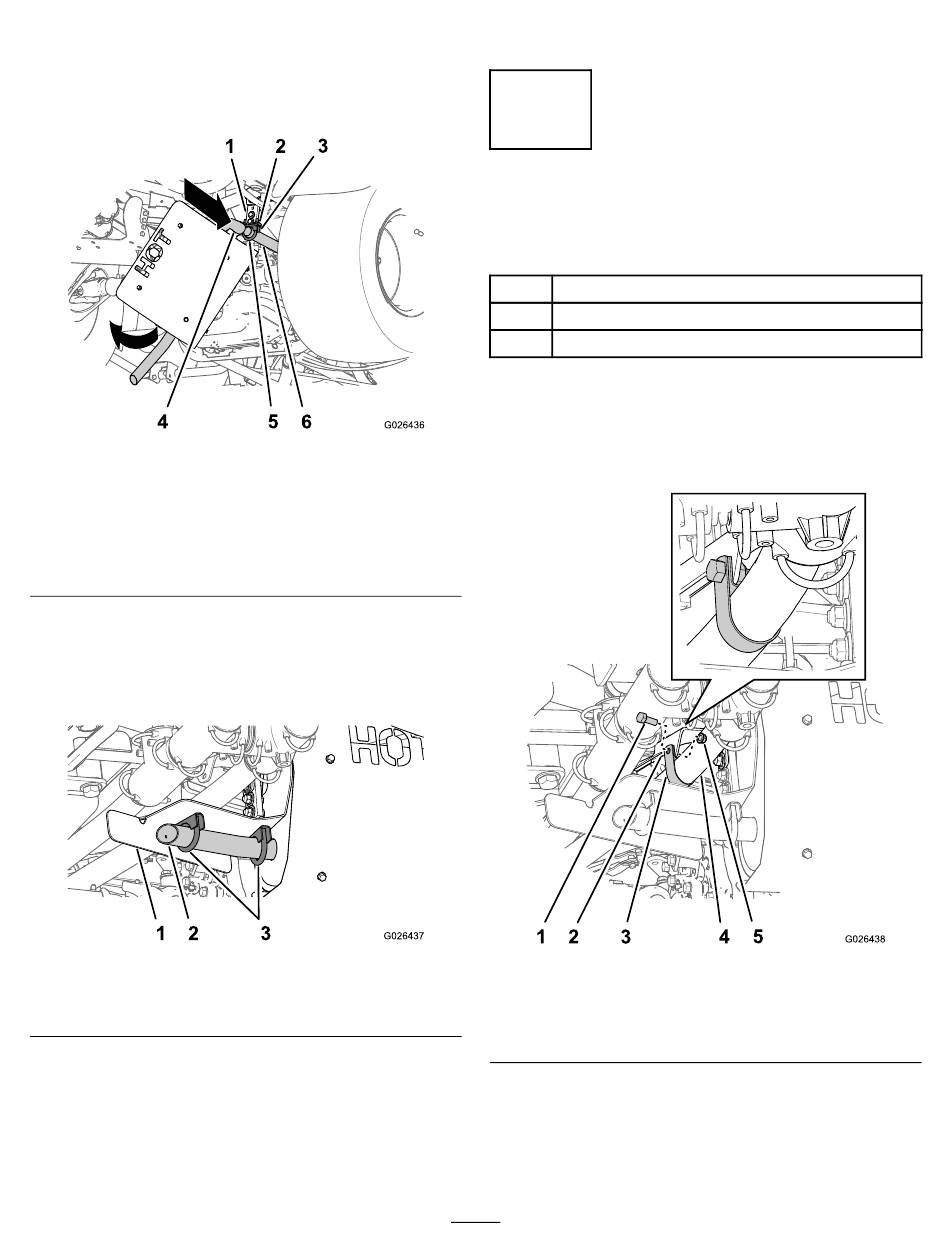 1 2 3

HOT

4 5 6 G026436

HOT

1 2 3 G026437

HOT

1 2 3 4 5 G026438