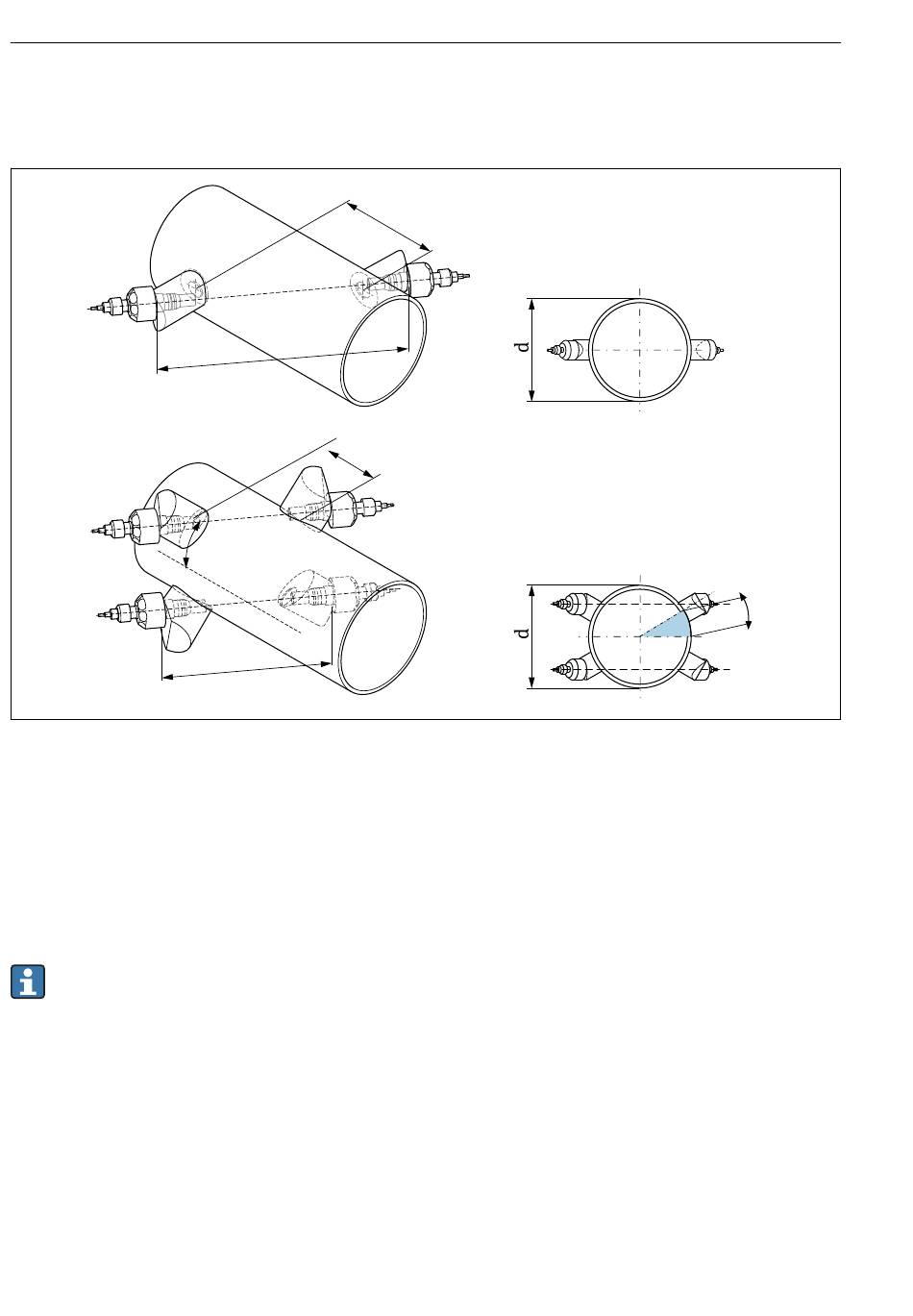 d

d