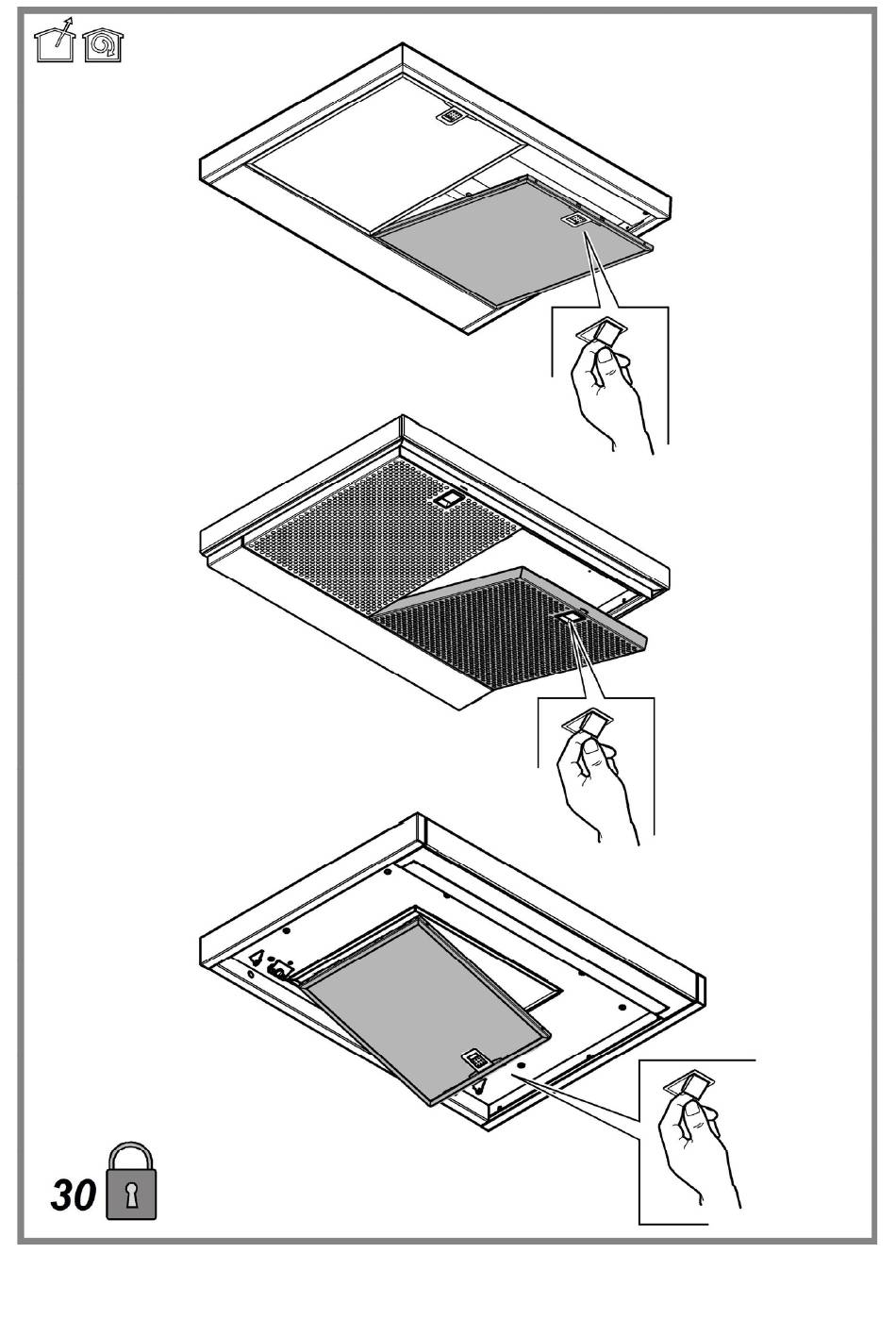 30