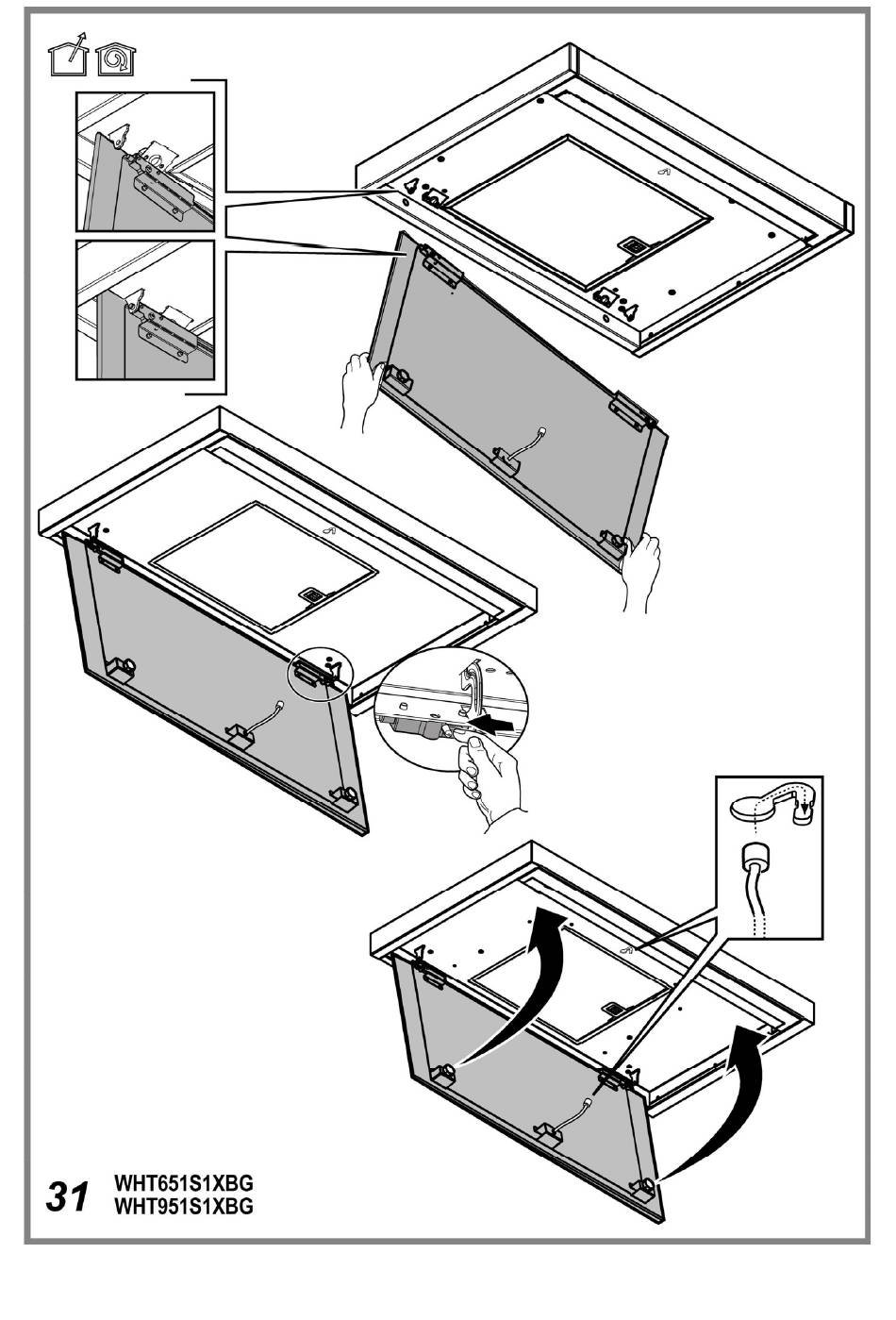 31 WHT651S1XBG
WHT951S1XBG