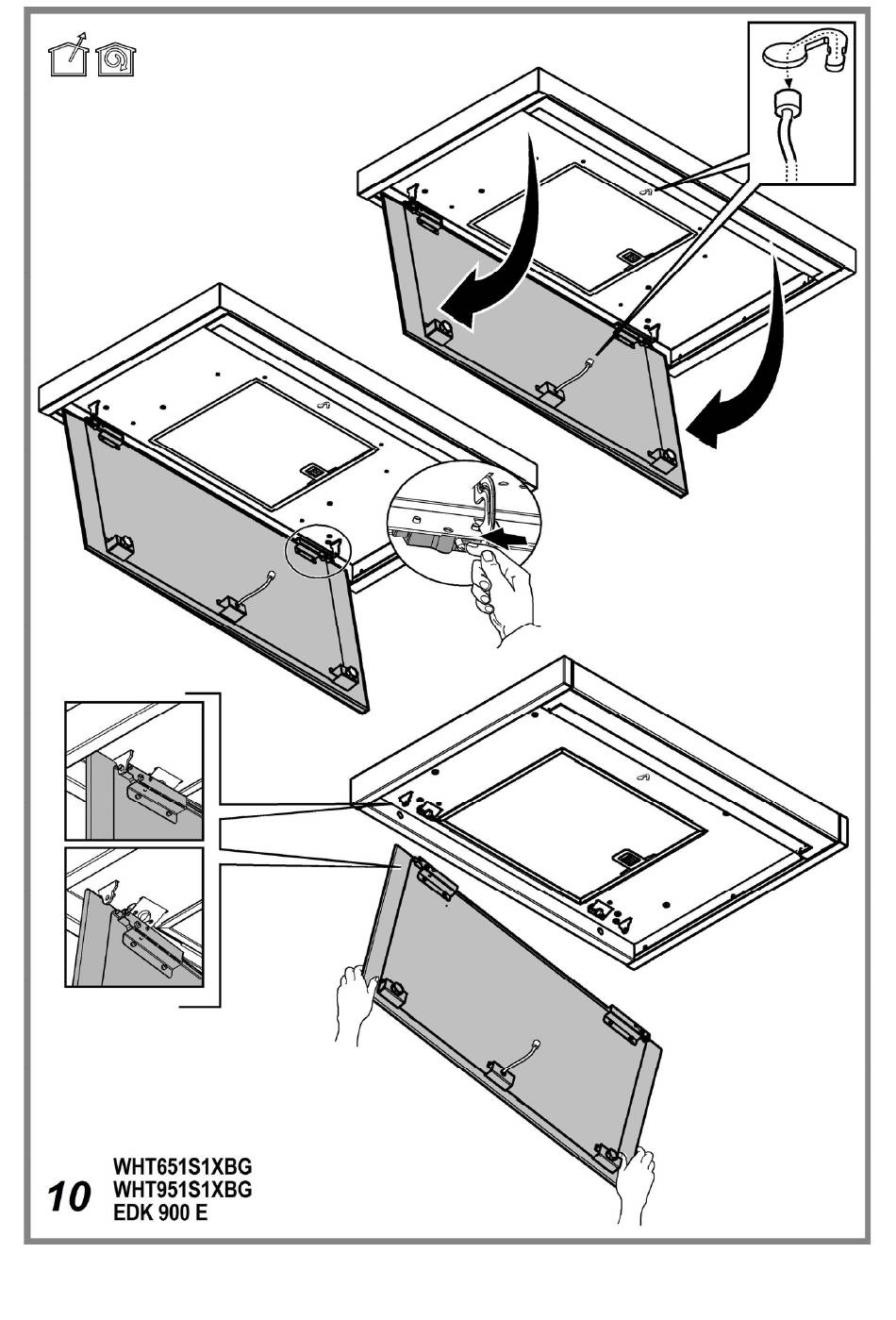 10
WHT651S1XBG
WHT951S1XBG
EDK 900 E