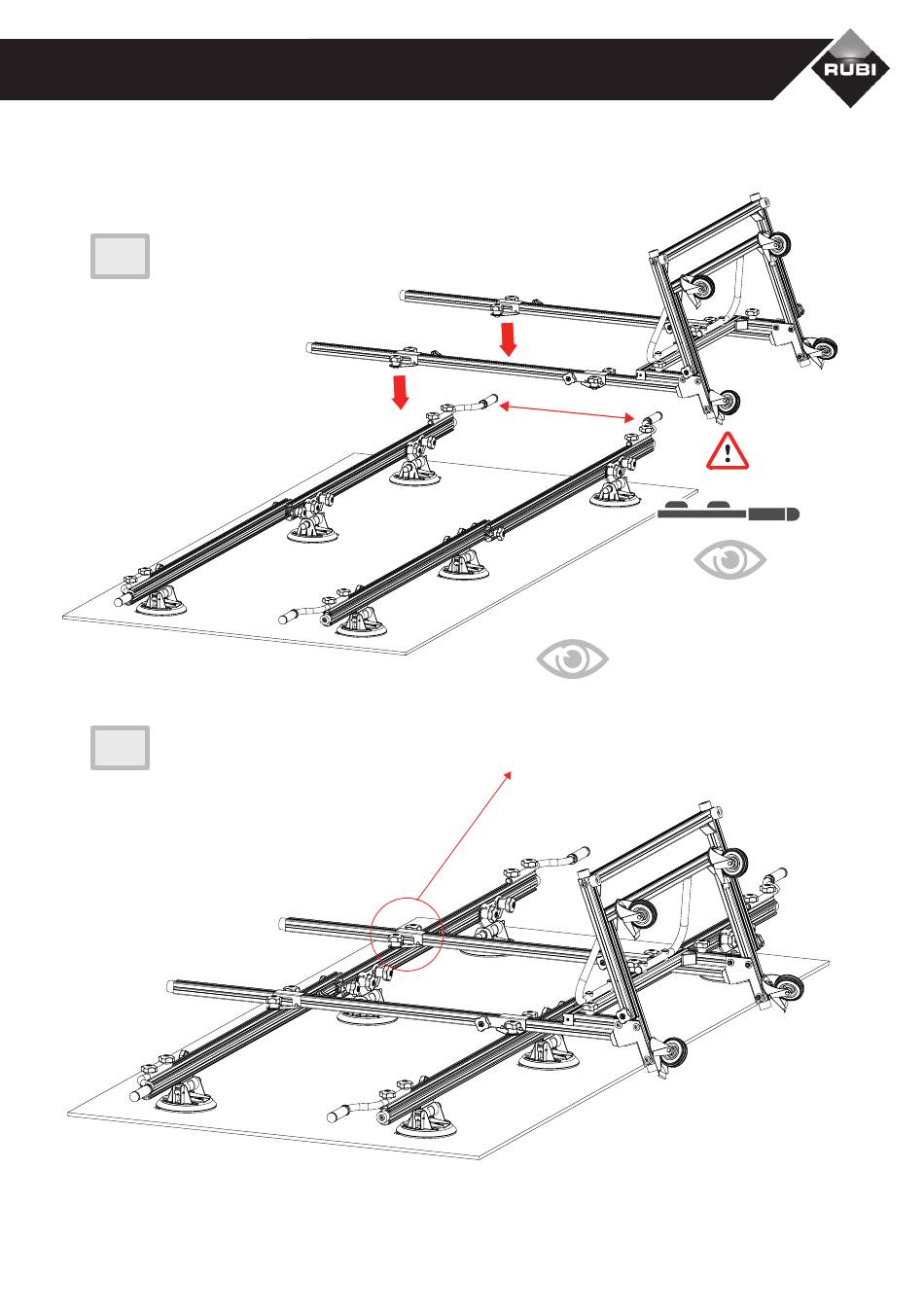 RUBI