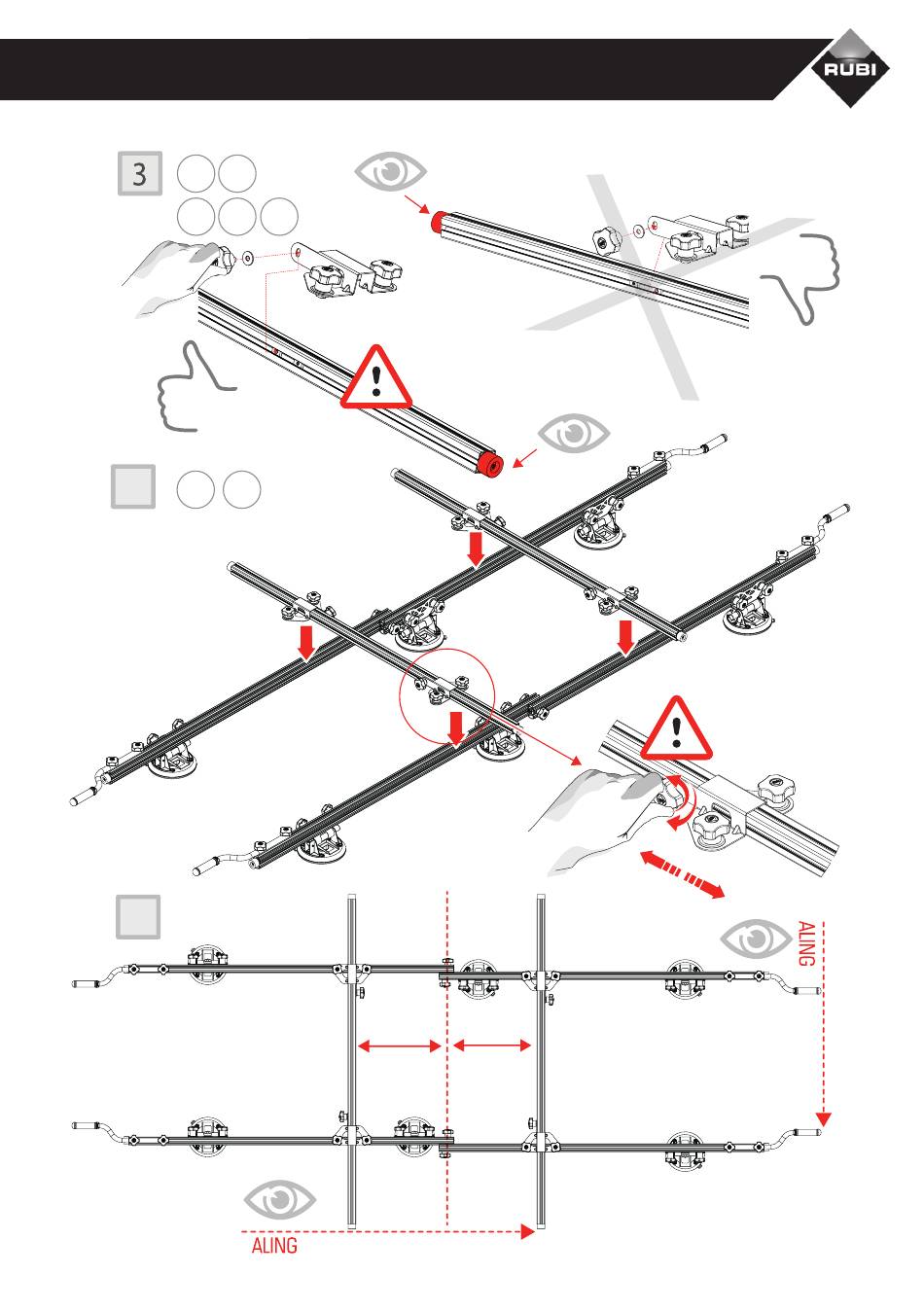 RUBI

3

ALING

ALING