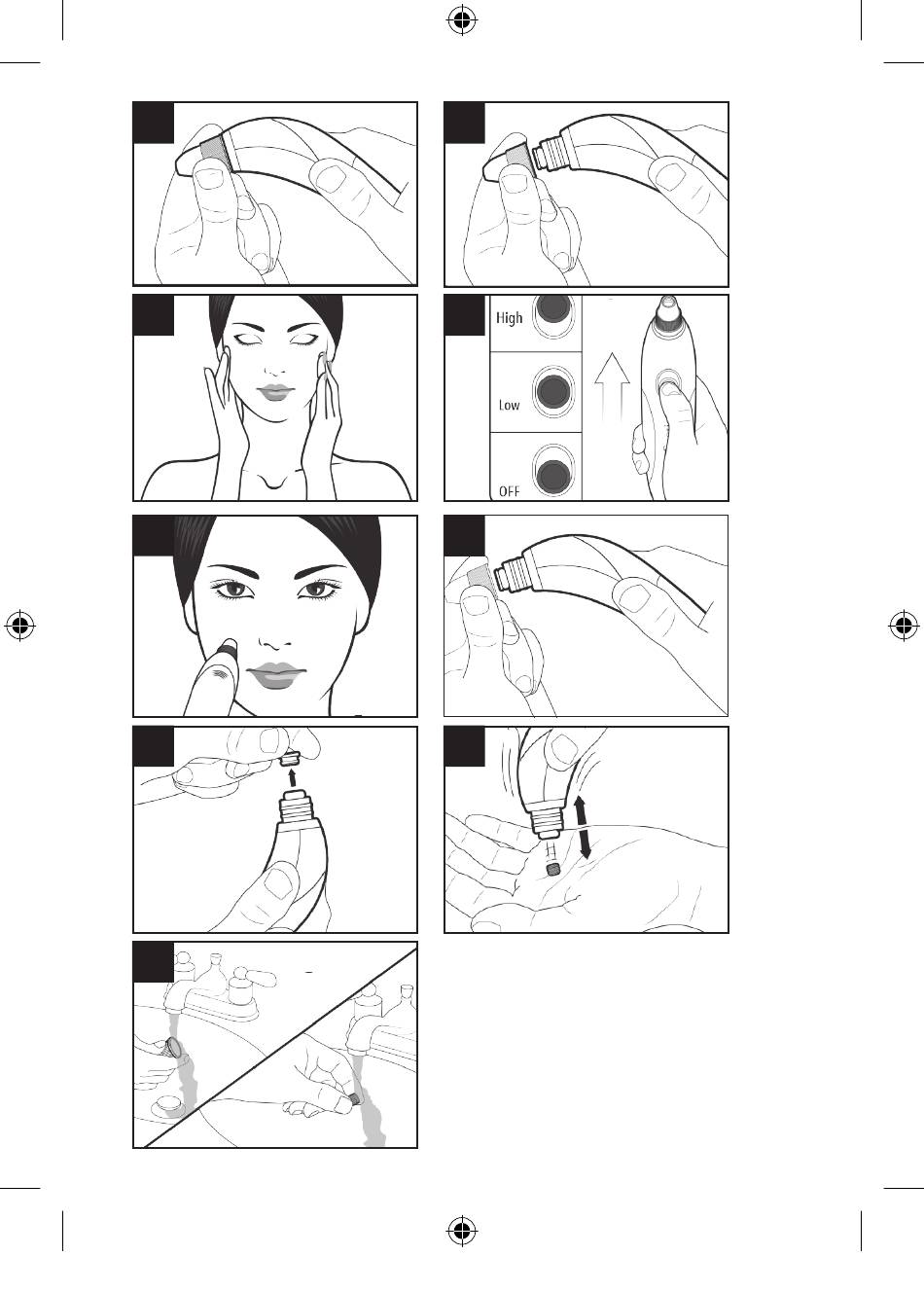 High

Low

OFF