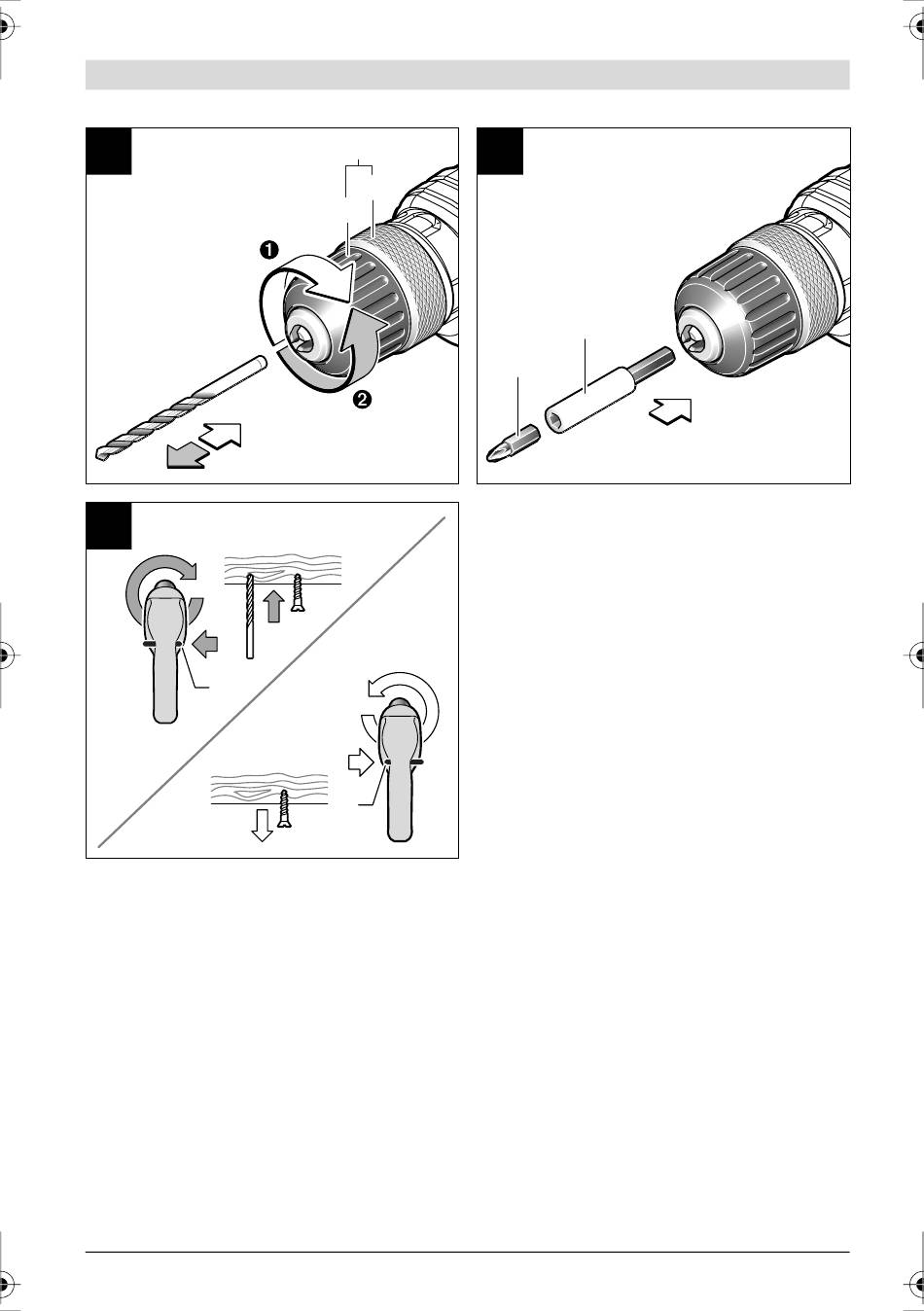 ❶

❷