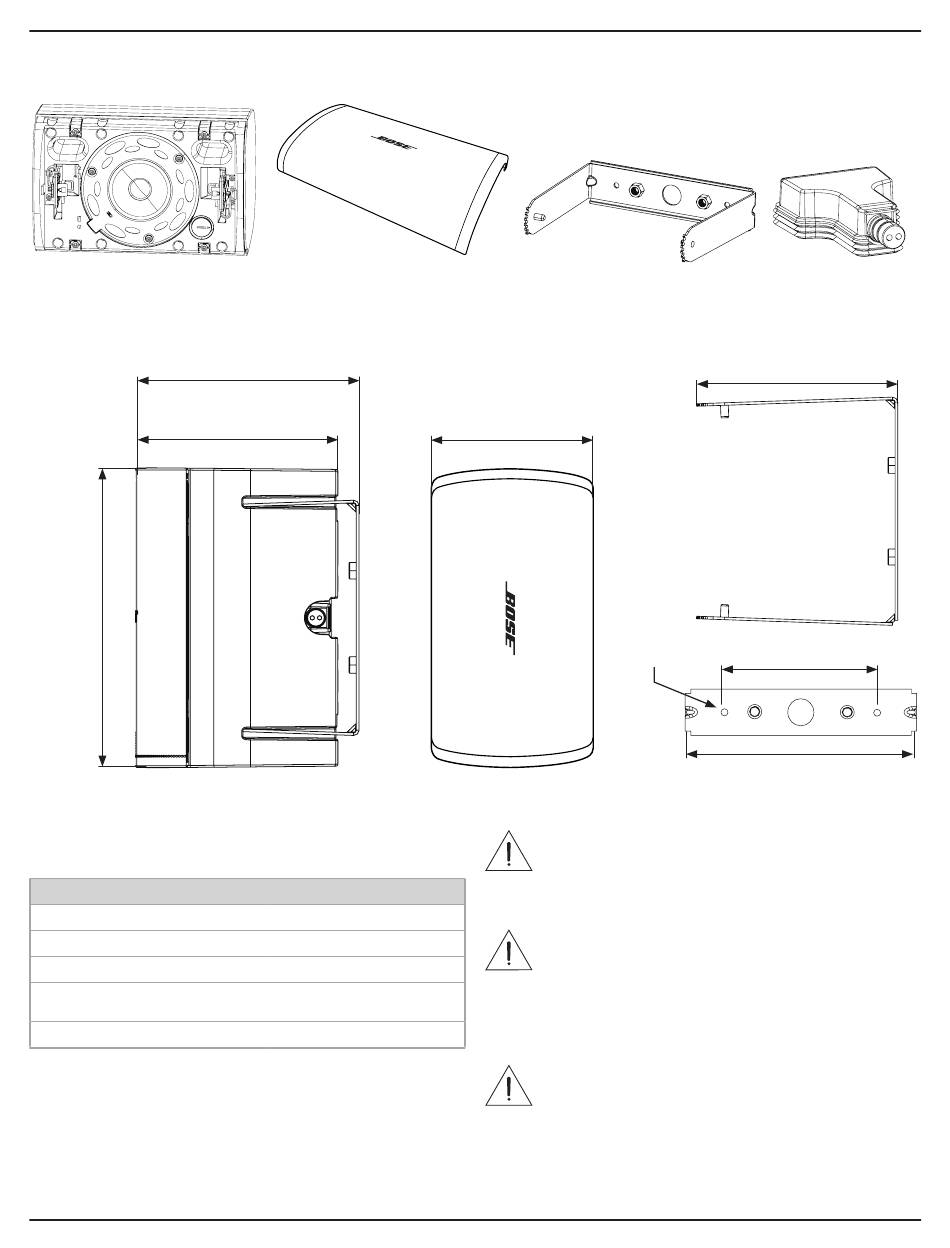 BOSE
BOSE