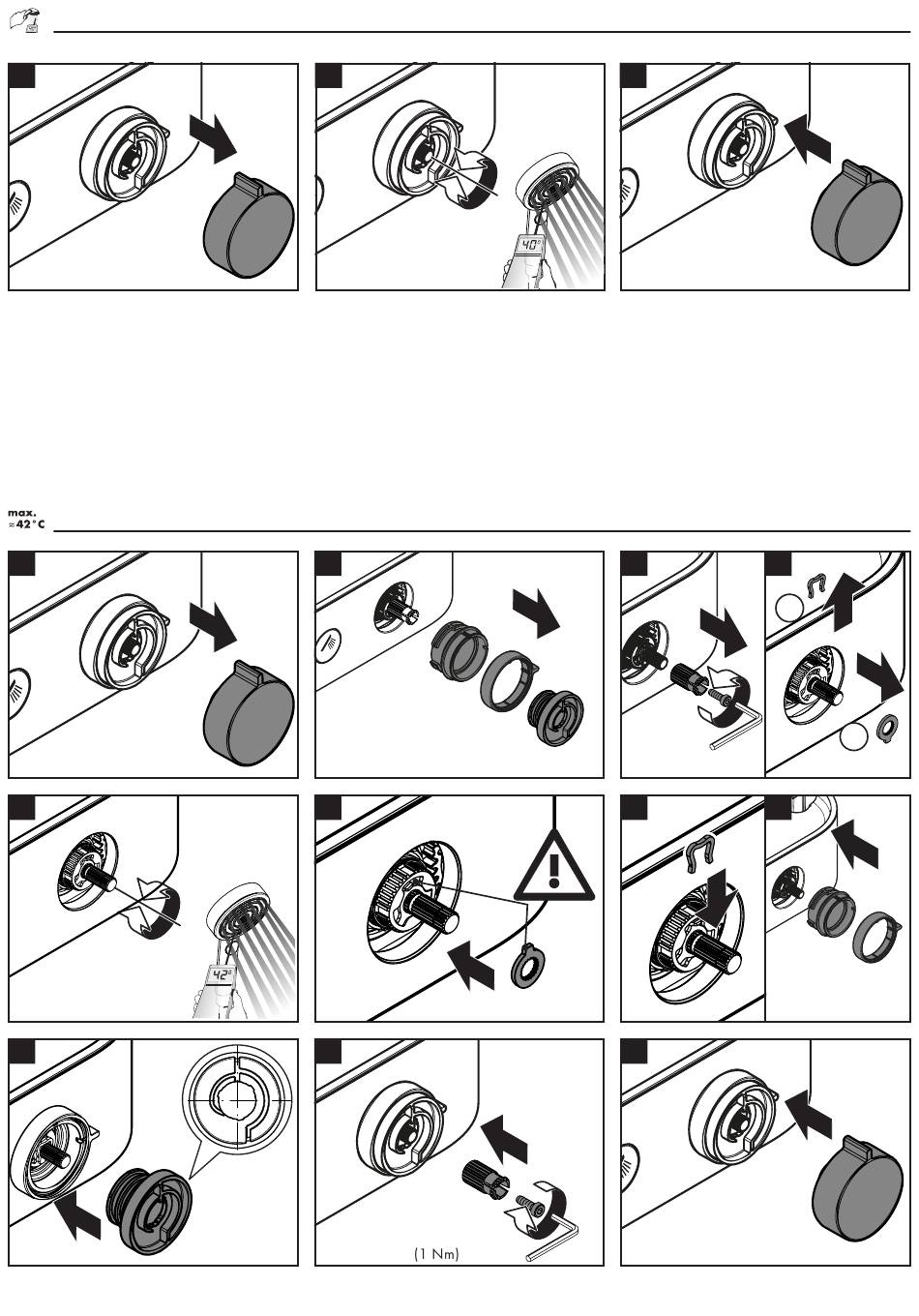 40°

max.
≈42°C

42°

(1 Nm)