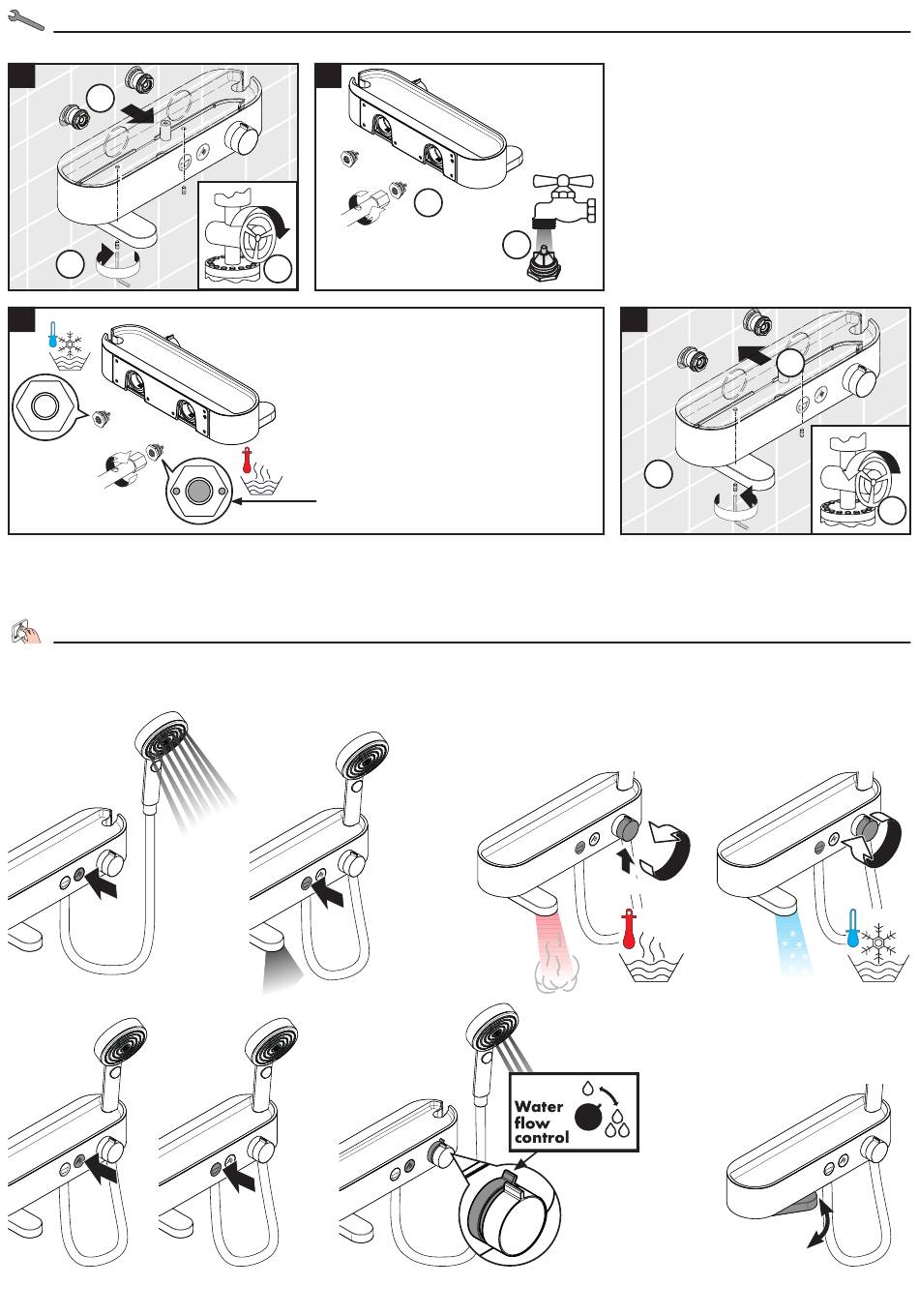 Water flow control