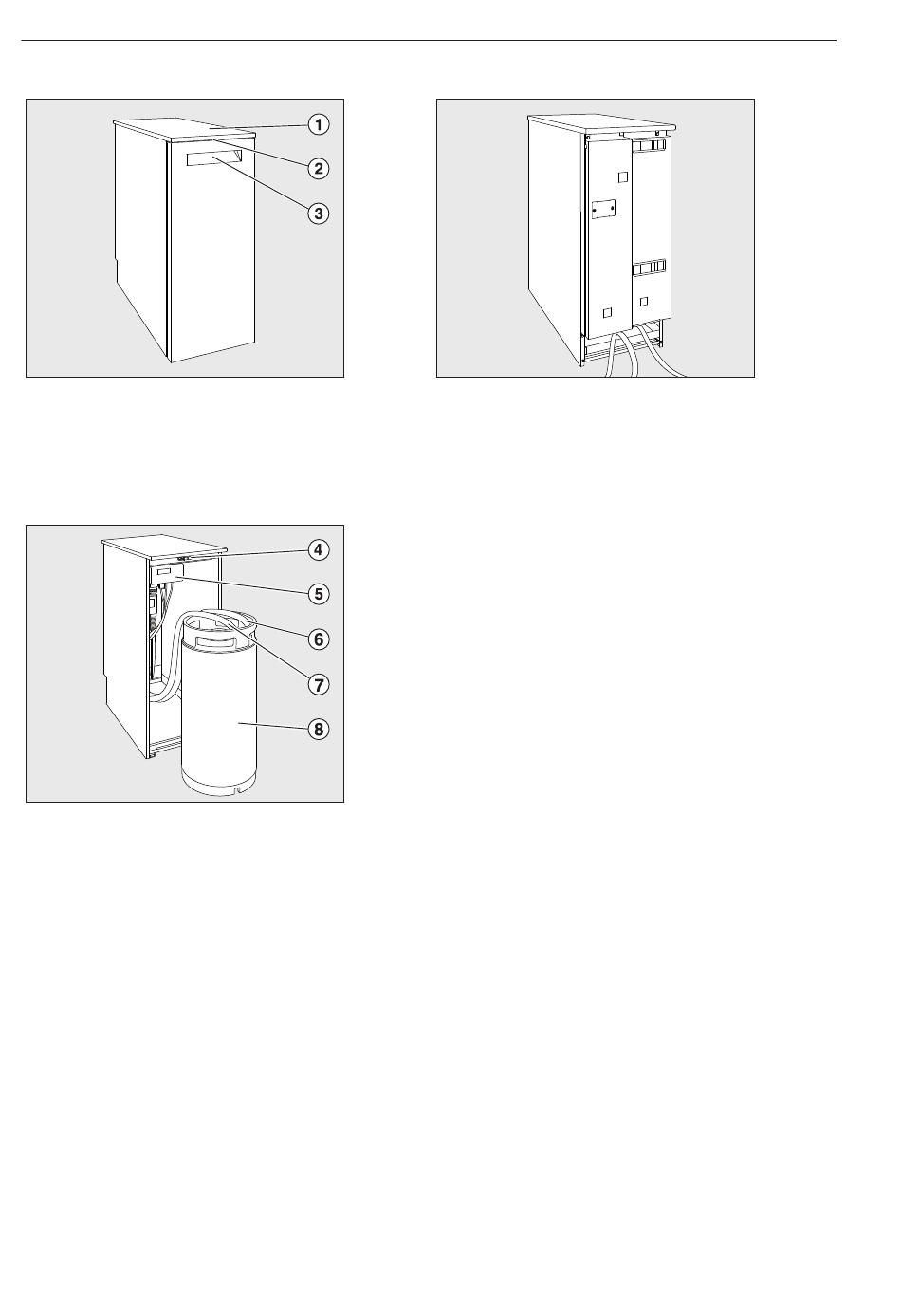 1
2
3

4
5
6
7
8