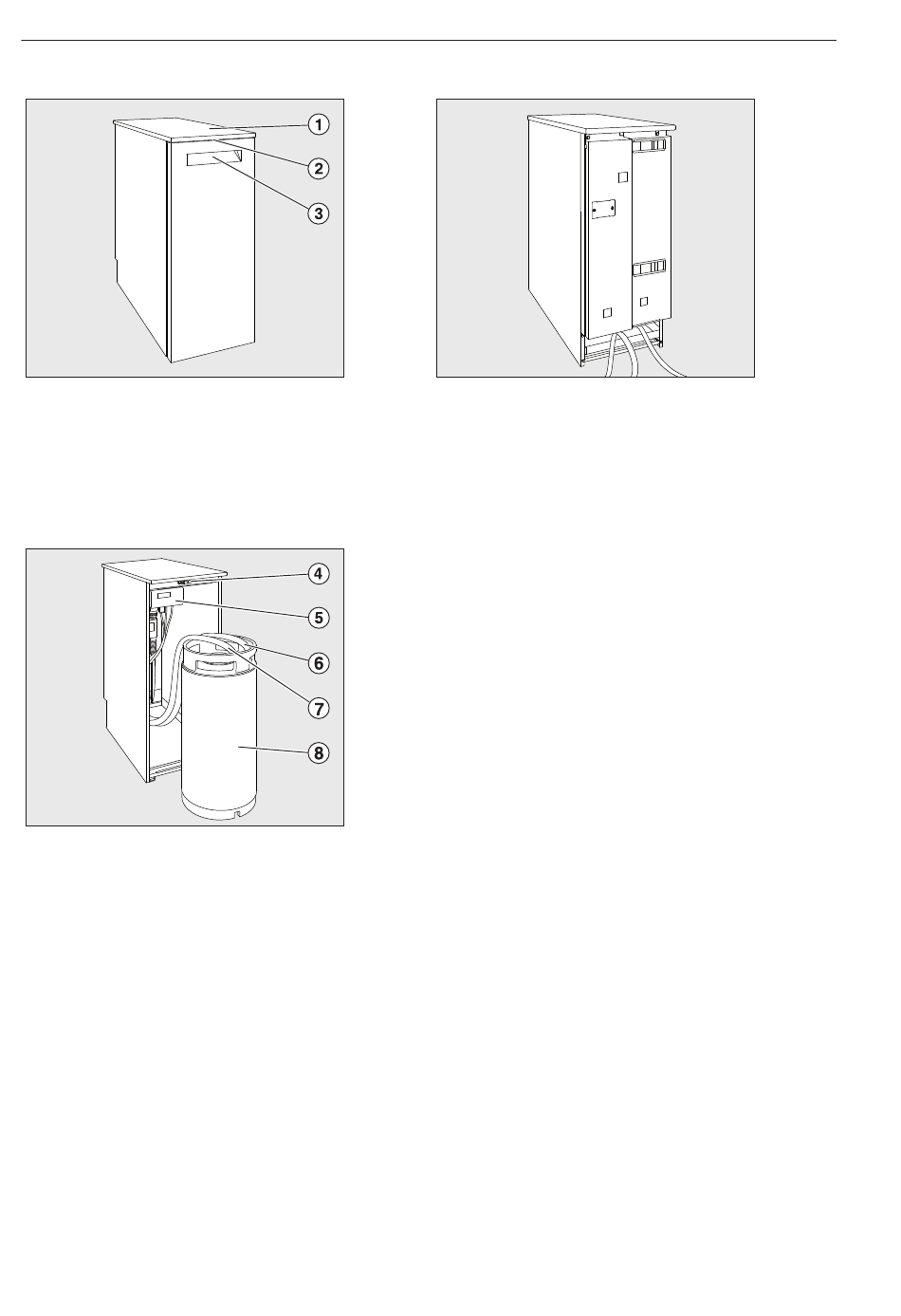 1
2
3

4
5
6
7
8