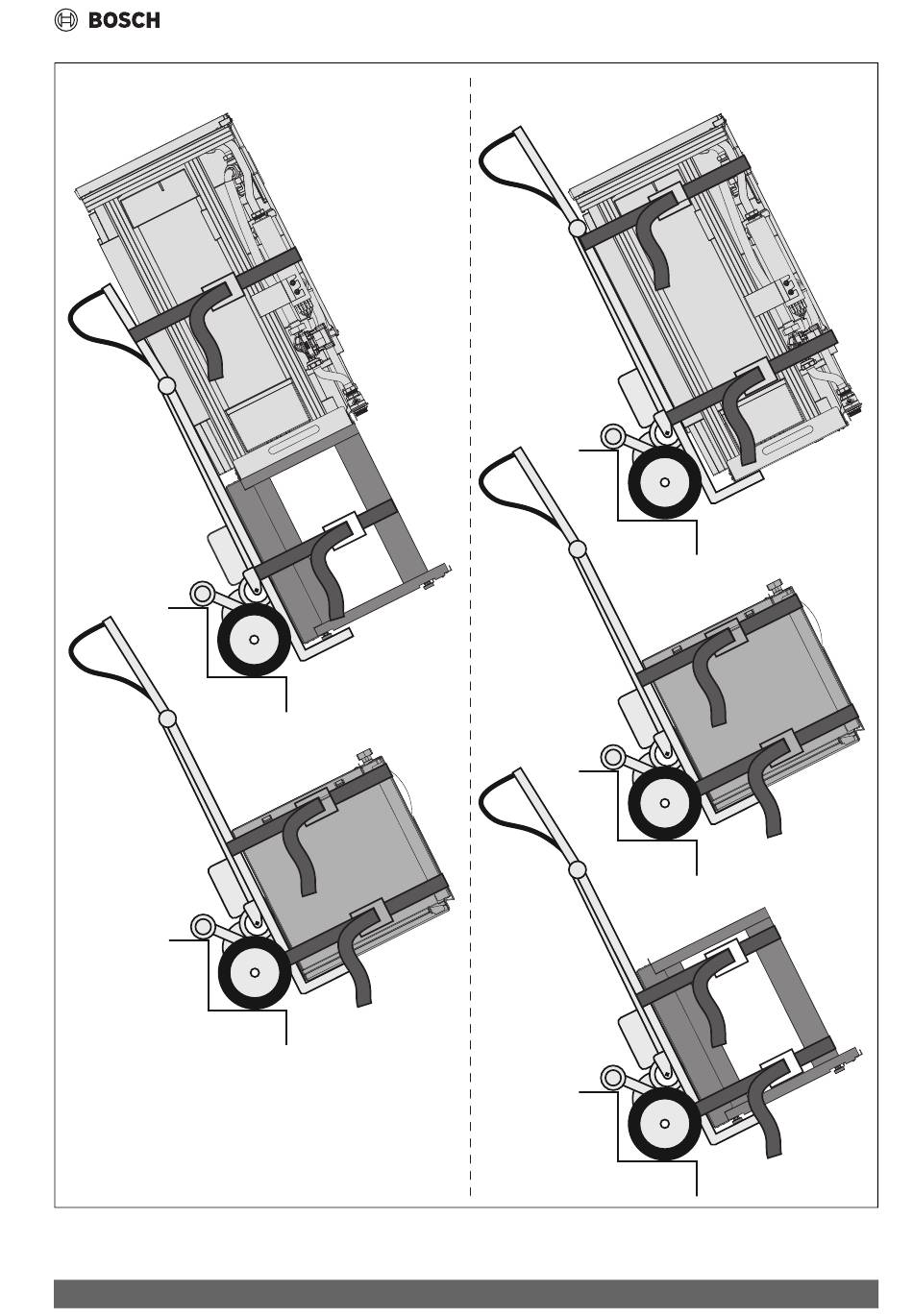 BOSCH