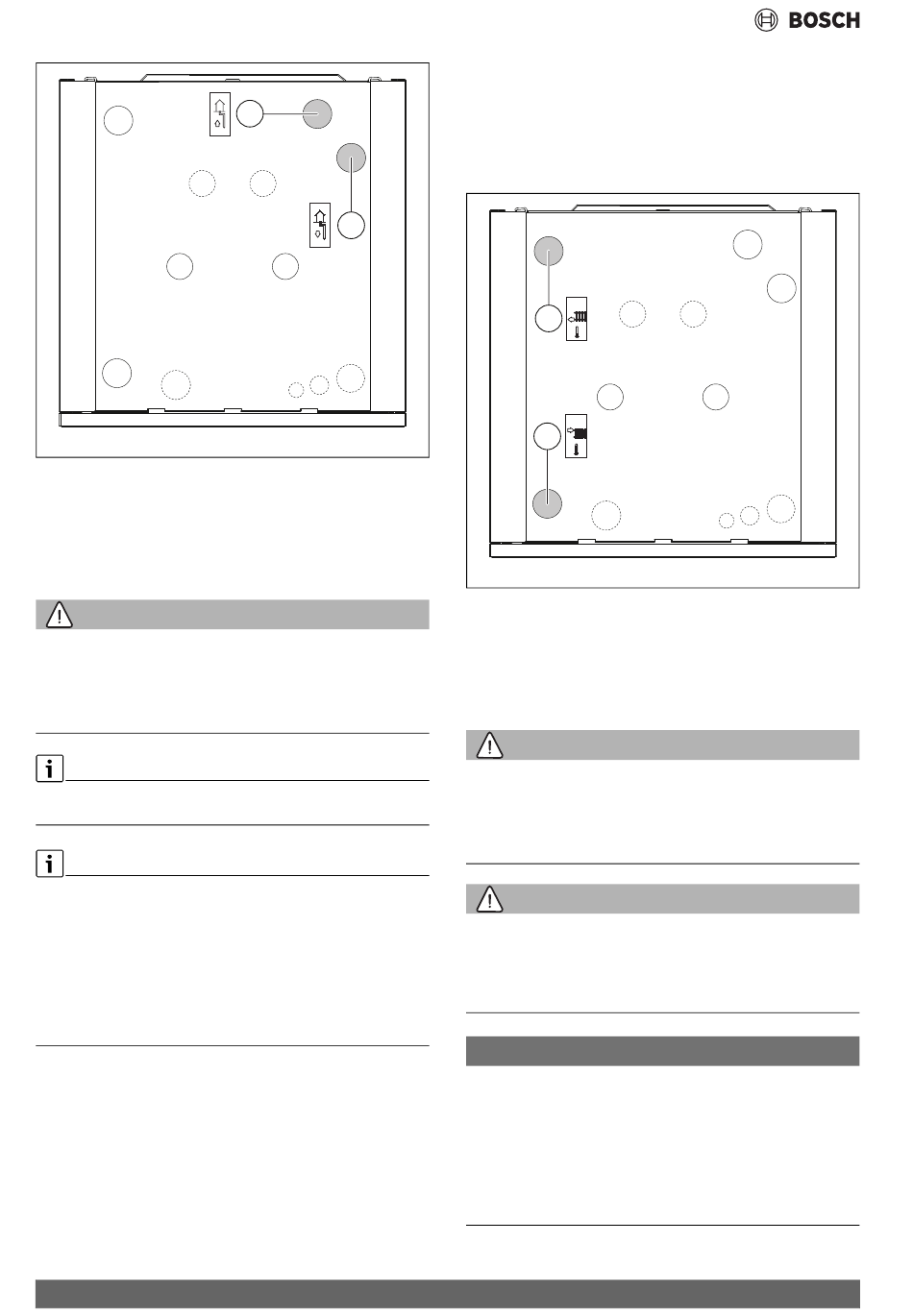 BOSCH